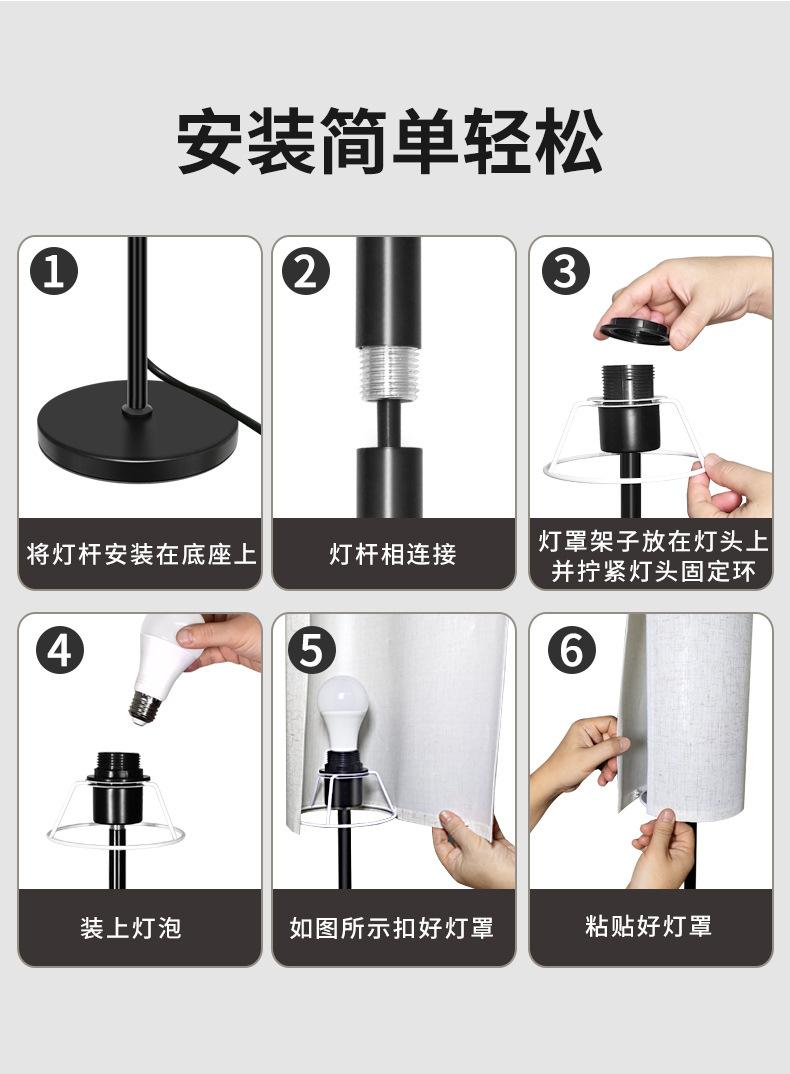 安装简单轻松

1
将灯杆安装在底座上

2
灯杆相连接

3
灯罩架子放在灯头上并拧紧灯头固定环

4
装上灯泡

5
如图所示扣好灯罩

6
粘贴好灯罩