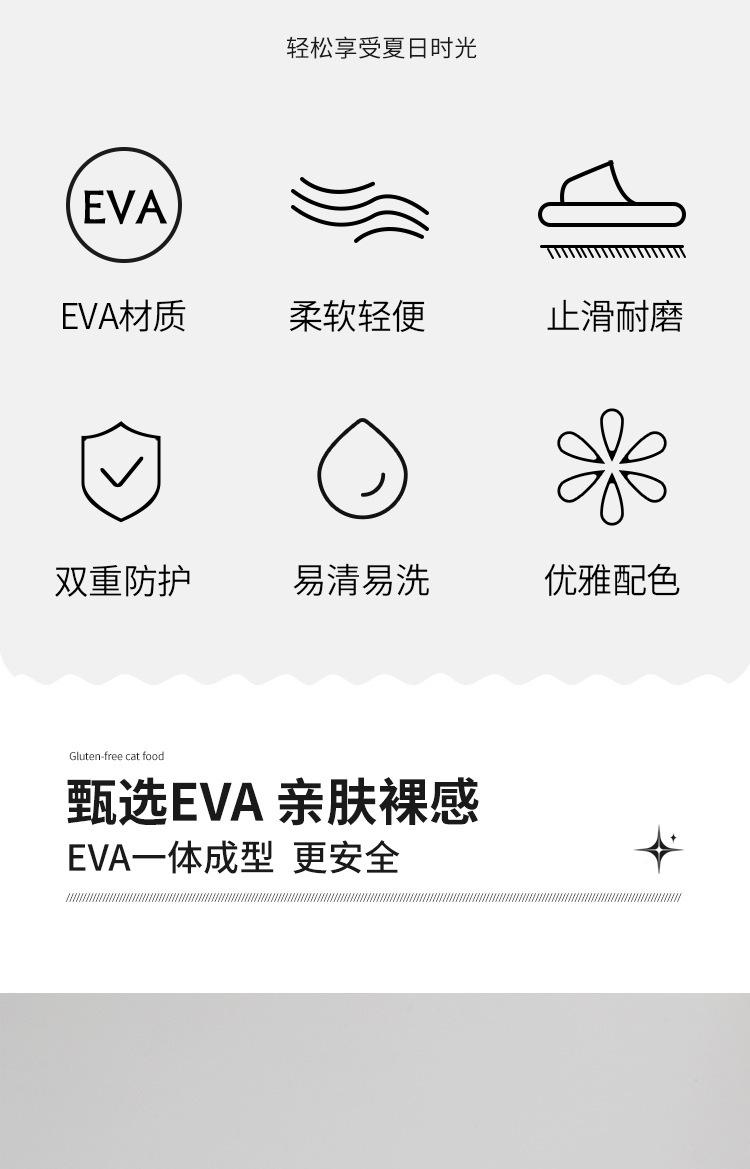 轻松享受夏日时光

EVA

EVA材质

柔软轻便

止滑耐磨

双重防护

易清易洗

优雅配色

Gluten-free cat food

甄选EVA 亲肤裸感

EVA一体成型 更安全