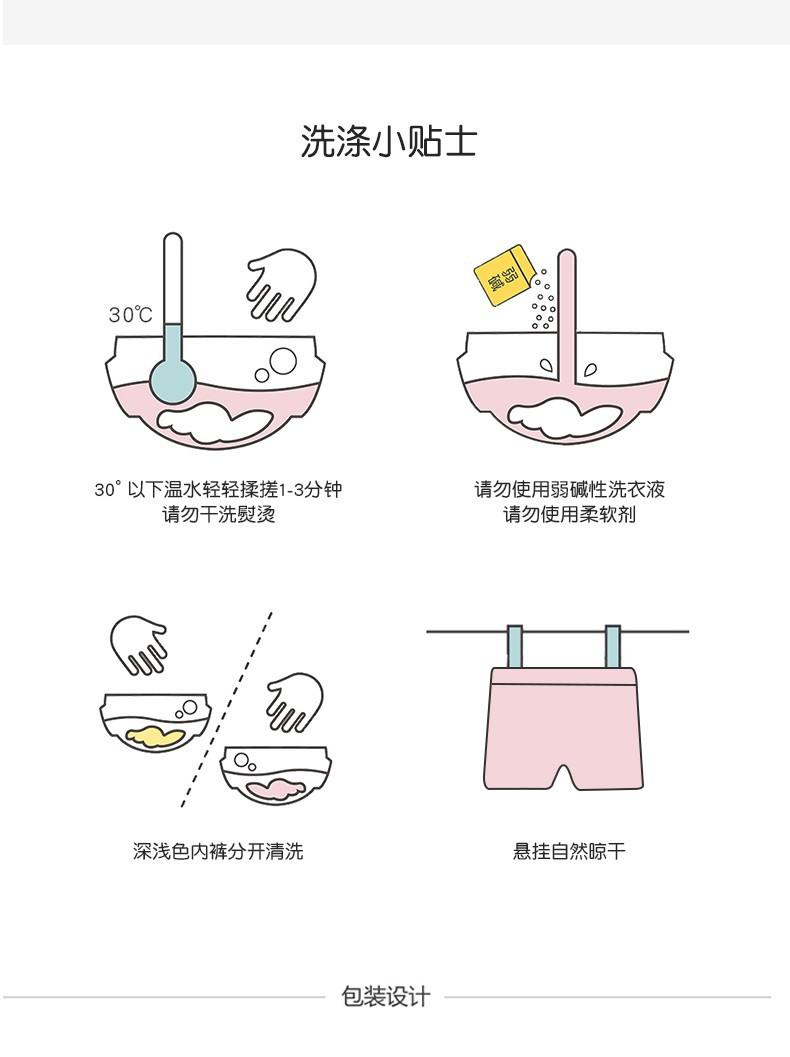 洗涤小贴士

30℃

弱碱

30° 以下温水轻轻揉搓1-3分钟
请勿干洗熨烫

请勿使用弱碱性洗衣液
请勿使用柔软剂

深浅色内裤分开清洗

悬挂自然晾干

包装设计