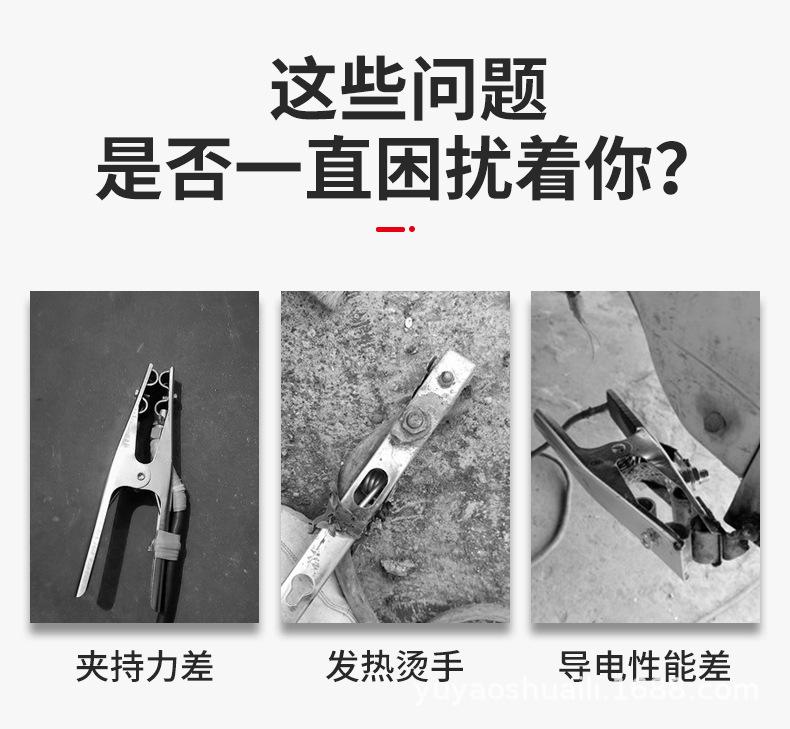 这些问题
是否一直困扰着你?

夹持力差

发热烫手

导电性能差

yuyaoshuaili.1688.com