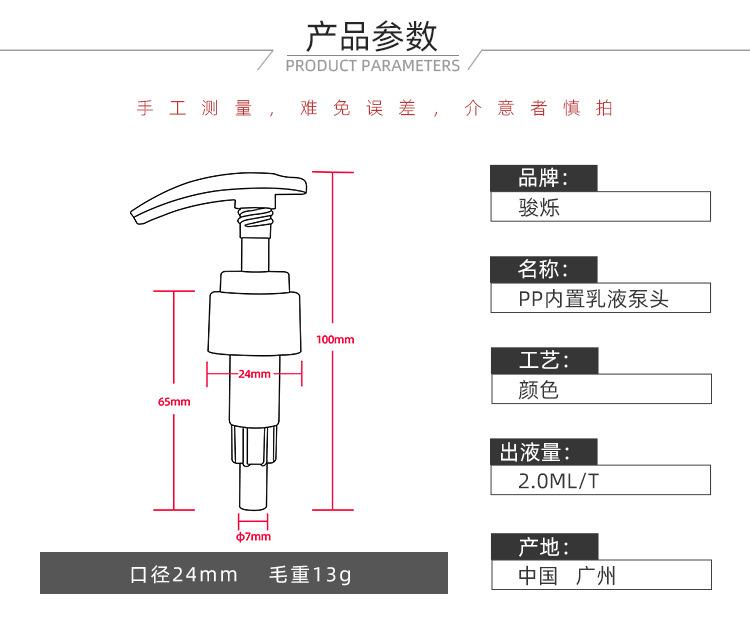 产品参数
PRODUCT PARAMETERS

手工测量，难免误差，介意者慎拍

100mm

24mm

65mm

ϕ7mm

口径24mm　毛重13g

品牌：
骏烁

名称：
PP内置乳液泵头

工艺：
颜色

出液量：
2.0ML/T

产地：
中国　广州