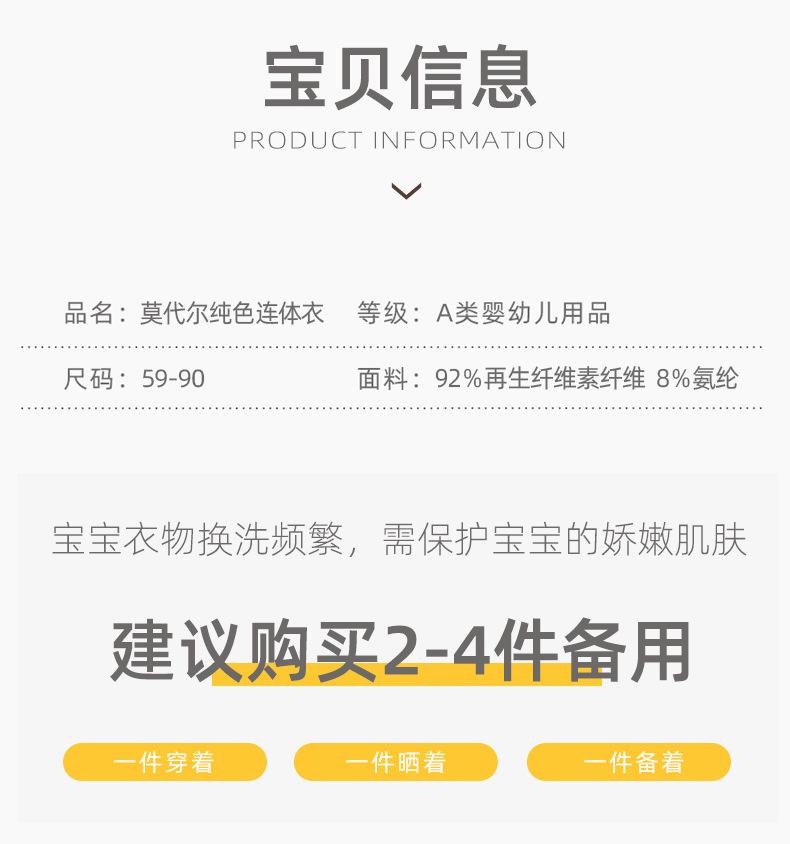 宝贝信息

PRODUCT INFORMATION

品名：莫代尔纯色连体衣 等级：A类婴幼儿用品

尺码：59-90 面料：92%再生纤维素纤维 8%氨纶

宝宝衣物换洗频繁，需保护宝宝的娇嫩肌肤

建议购买2-4件备用

一件穿着 一件晒着 一件备着