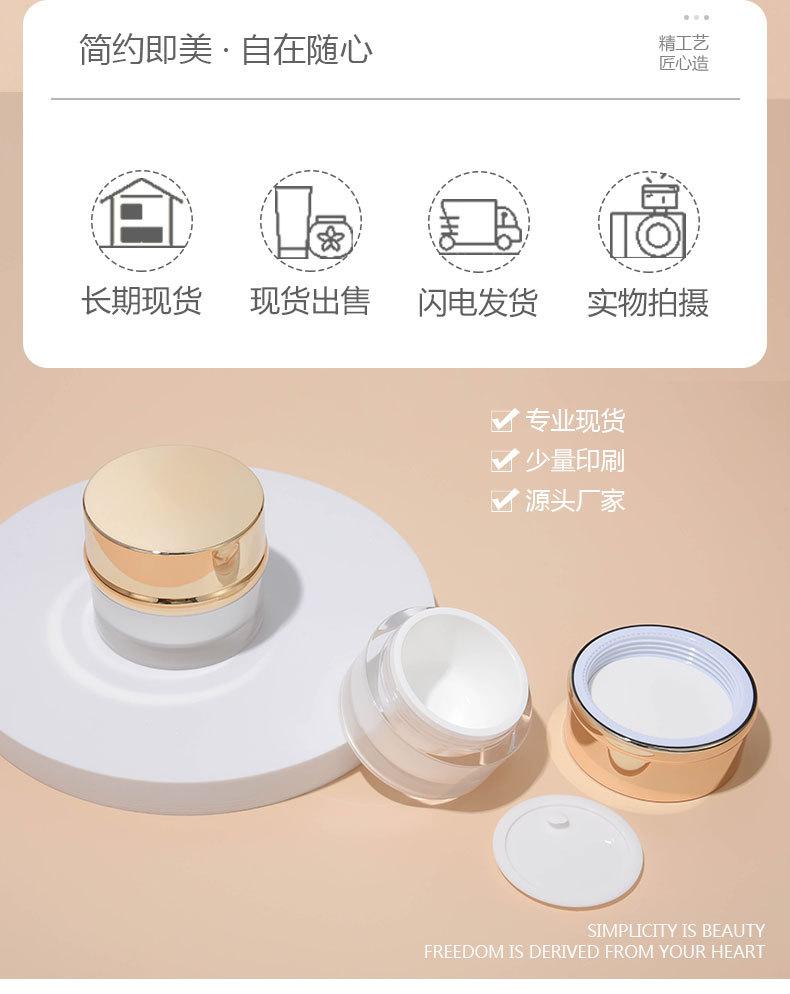 简约即美 · 自在随心

精工艺
匠心造

长期现货
现货出售
闪电发货
实物拍摄

专业现货
少量印刷
源头厂家

SIMPLICITY IS BEAUTY
FREEDOM IS DERIVED FROM YOUR HEART