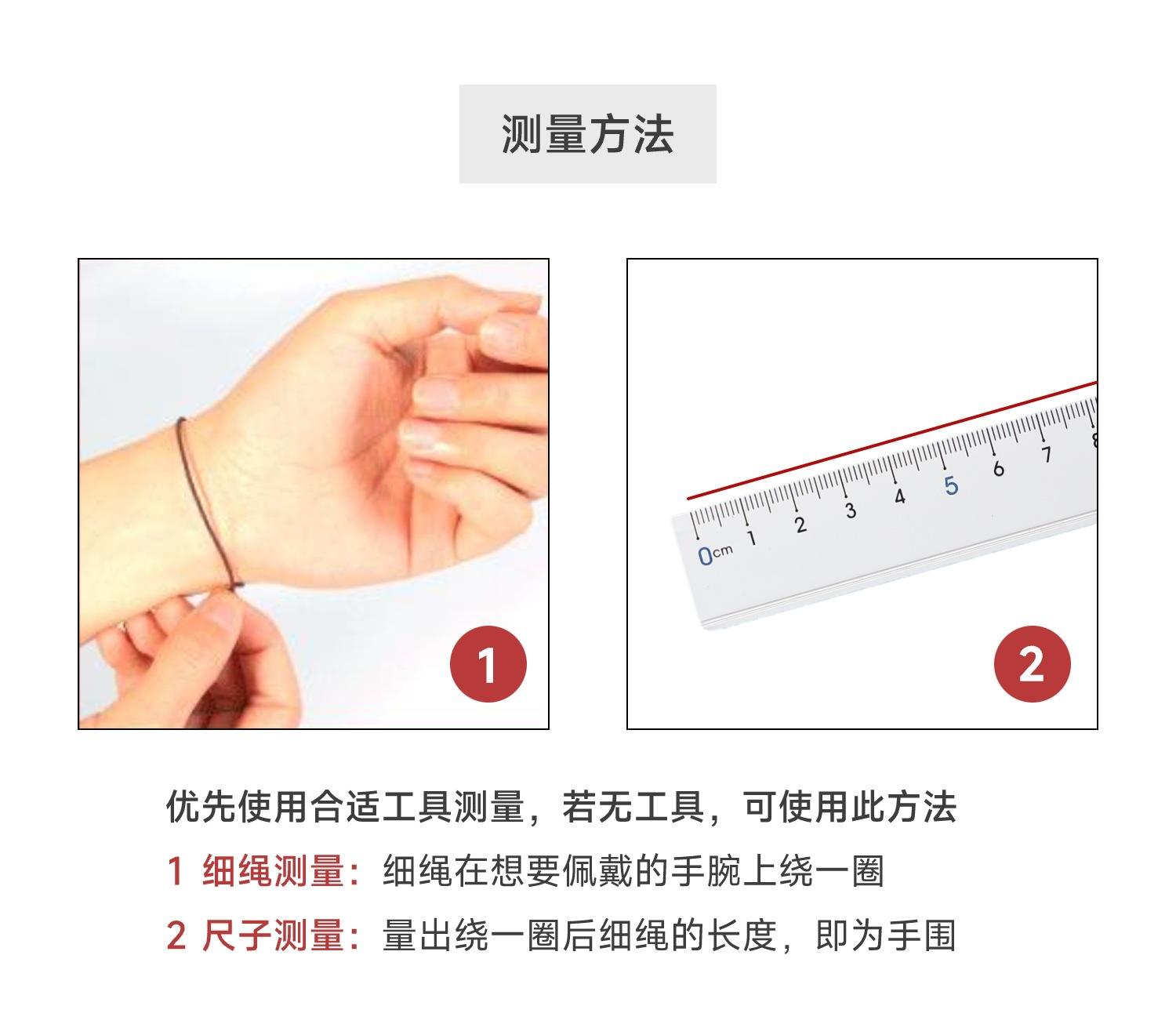 测量方法

1

0cm 1 2 3 4 5 6 7 8

2

优先使用合适工具测量，若无工具，可使用此方法

1 细绳测量：细绳在想要佩戴的手腕上绕一圈

2 尺子测量：量出绕一圈后细绳的长度，即为手围