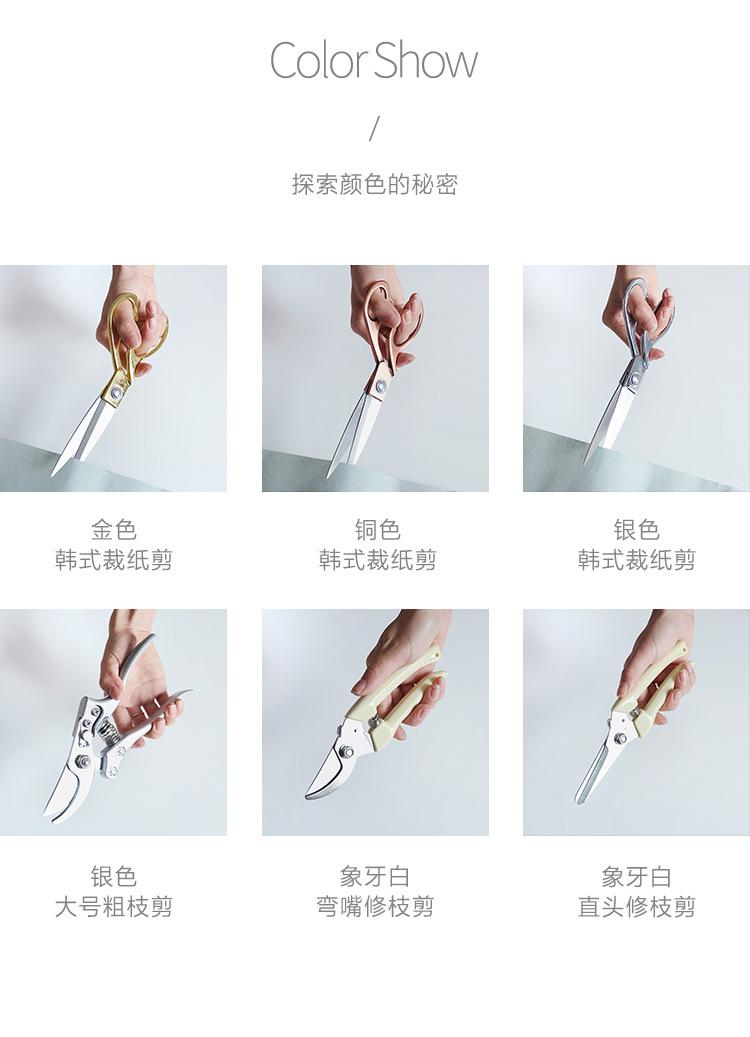 Color Show

/

探索颜色的秘密

金色
韩式裁纸剪

铜色
韩式裁纸剪

银色
韩式裁纸剪

银色
大号粗枝剪

象牙白
弯嘴修枝剪

象牙白
直头修枝剪