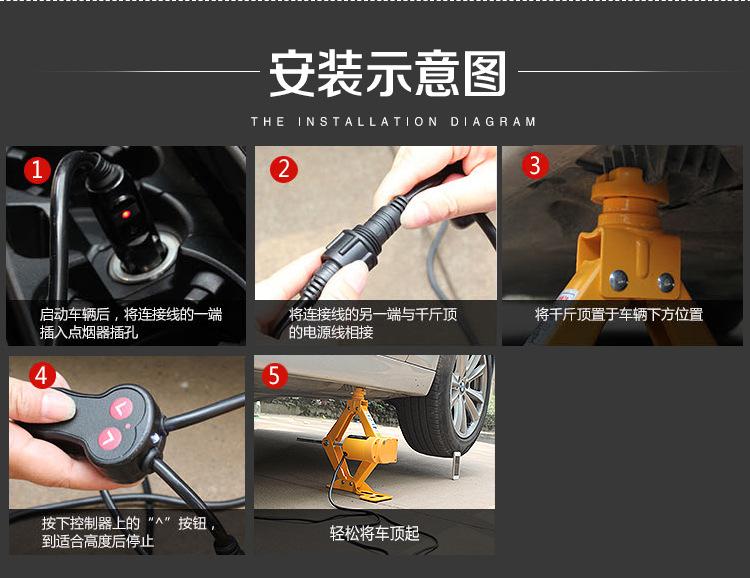 安装示意图

THE INSTALLATION DIAGRAM

1
启动车辆后，将连接线的一端插入点烟器插孔

2
将连接线的另一端与千斤顶的电源线相接

3
将千斤顶置于车辆下方位置

4
按下控制器上的“^”按钮，到适合高度后停止

5
轻松将车顶起