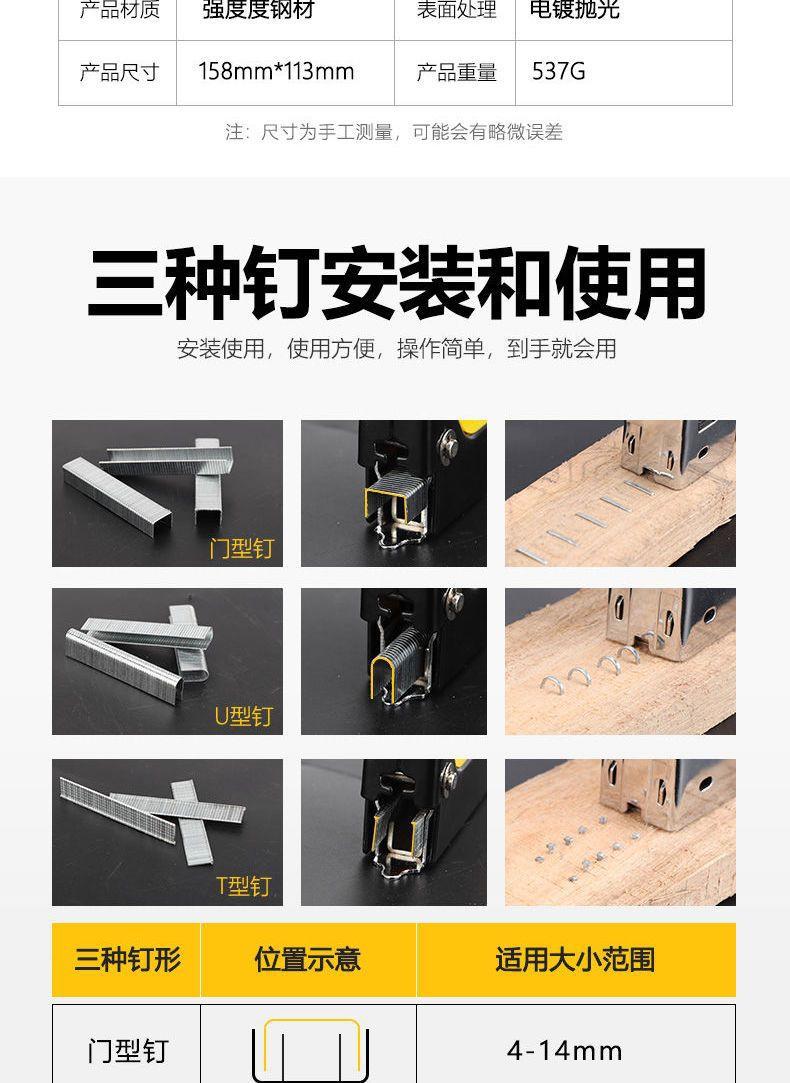 | 产品材质 | 强度度钢材 | 表面处理 | 电镀抛光 |
|---|---|---|---|
| 产品尺寸 | 158mm*113mm | 产品重量 | 537G |

注：尺寸为手工测量，可能会有略微误差

三种钉安装和使用

安装使用，使用方便，操作简单，到手就会用

门型钉

U型钉

T型钉

| 三种钉形 | 位置示意 | 适用大小范围 |
|---|---|---|
| 门型钉 | | 4-14mm |