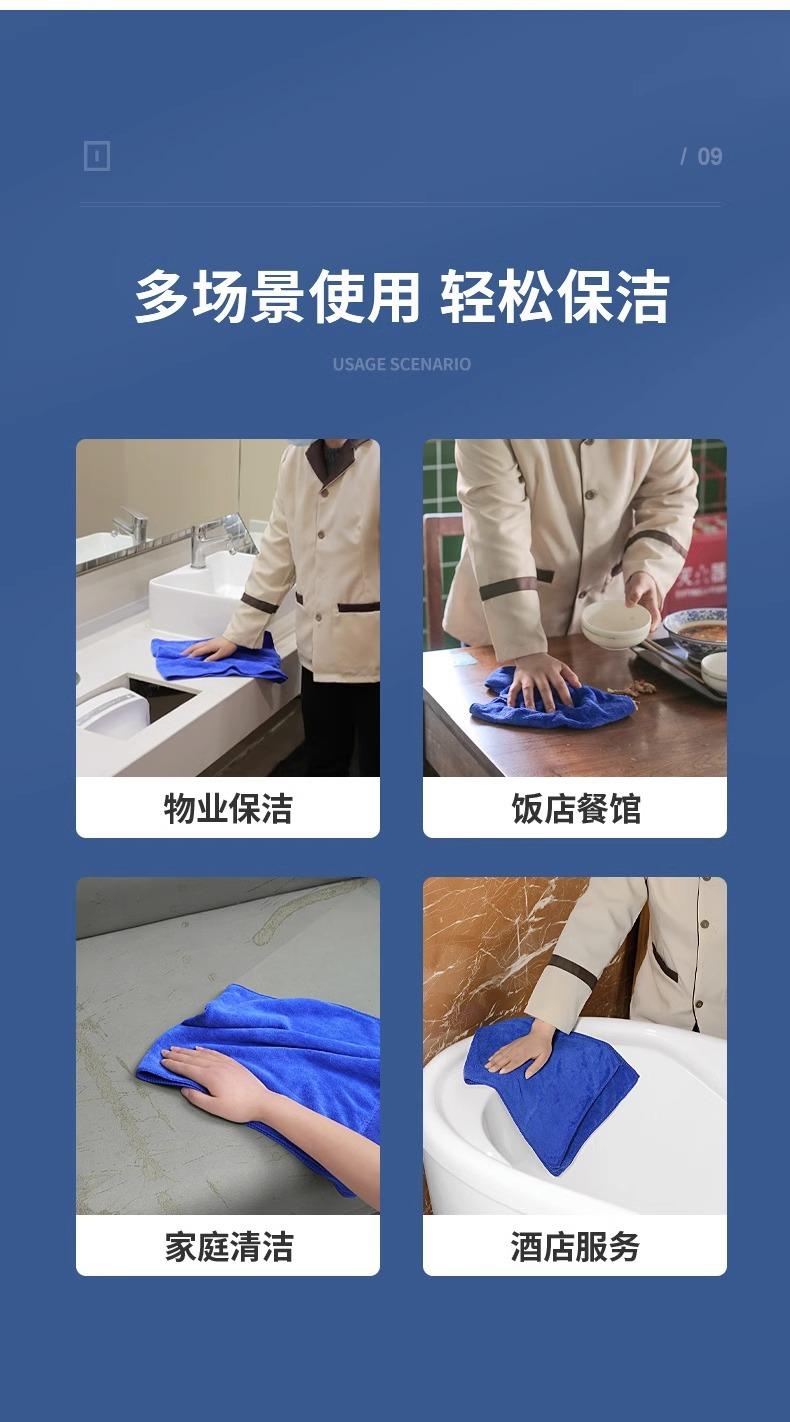 / 09

多场景使用 轻松保洁

USAGE SCENARIO

物业保洁

饭店餐馆

家庭清洁

酒店服务