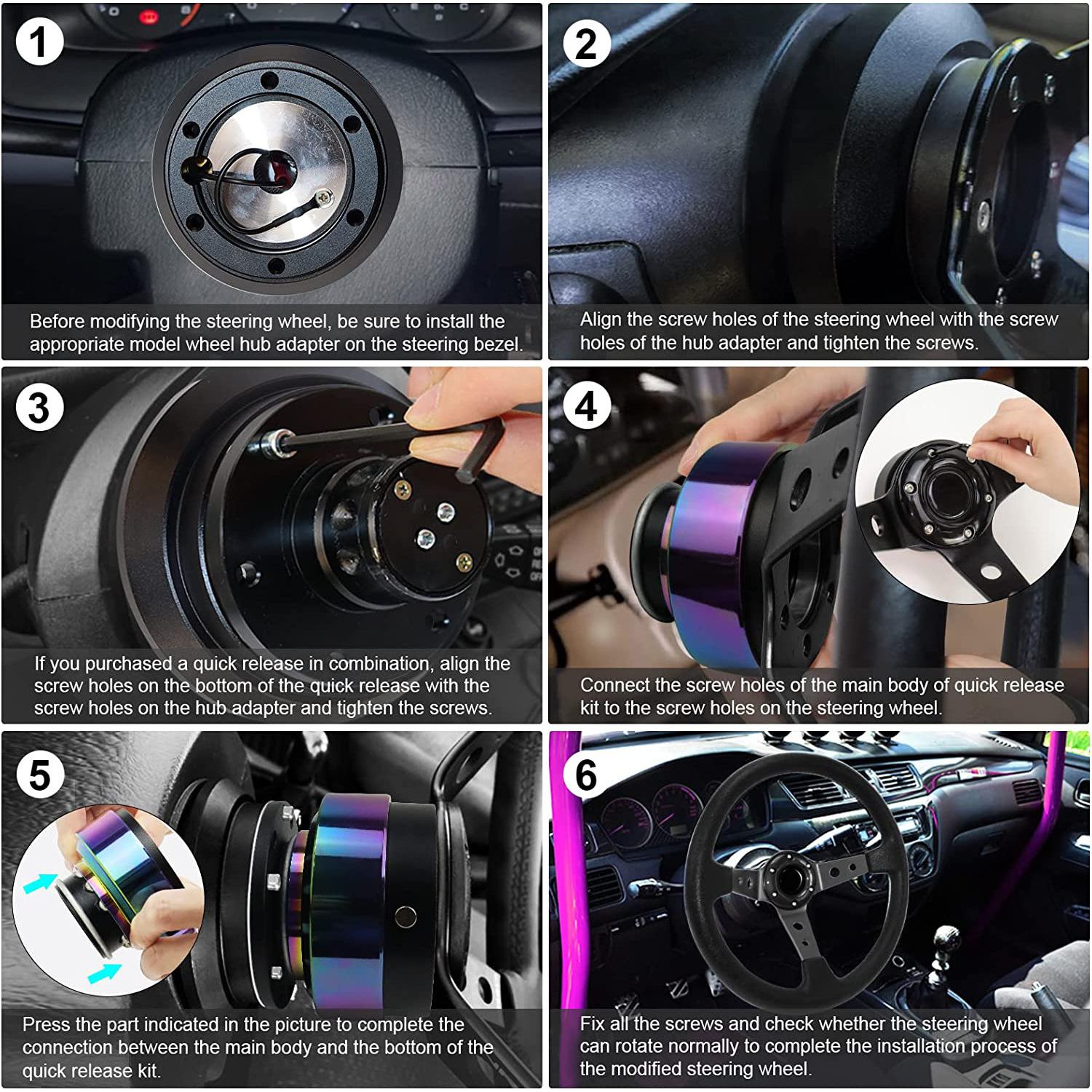 1

Before modifying the steering wheel, be sure to install the appropriate model wheel hub adapter on the steering bezel.

2

Align the screw holes of the steering wheel with the screw holes of the hub adapter and tighten the screws.

3

If you purchased a quick release in combination, align the screw holes on the bottom of the quick release with the screw holes on the hub adapter and tighten the screws.

4

Connect the screw holes of the main body of quick release kit to the screw holes on the steering wheel.

5

Press the part indicated in the picture to complete the connection between the main body and the bottom of the quick release kit.

6

Fix all the screws and check whether the steering wheel can rotate normally to complete the installation process of the modified steering wheel.