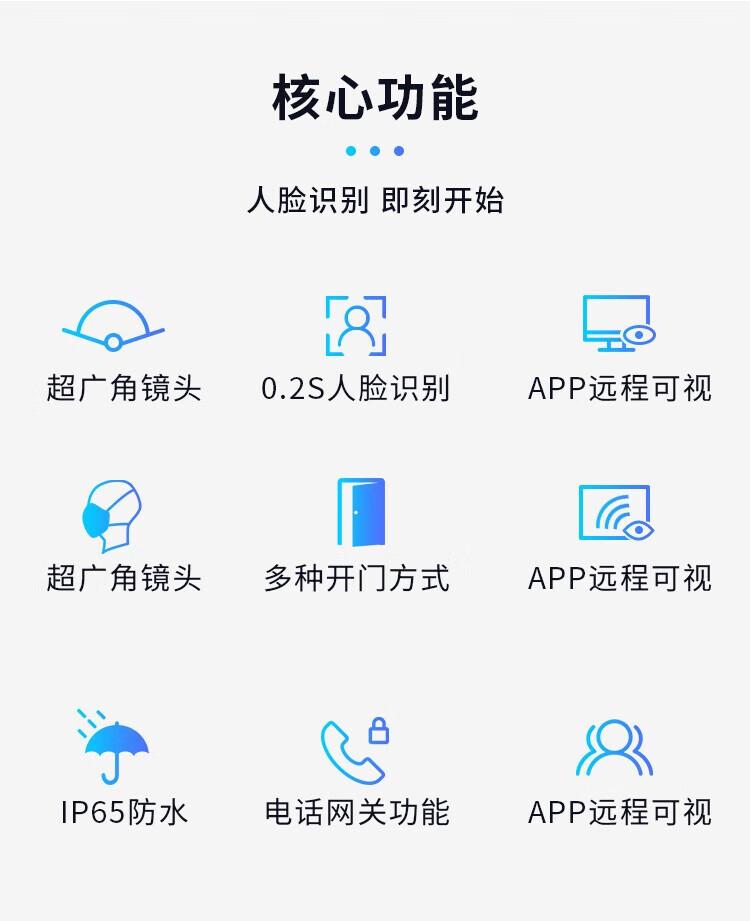 核心功能

人脸识别 即刻开始

超广角镜头

0.2S人脸识别

APP远程可视

超广角镜头

多种开门方式

APP远程可视

IP65防水

电话网关功能

APP远程可视