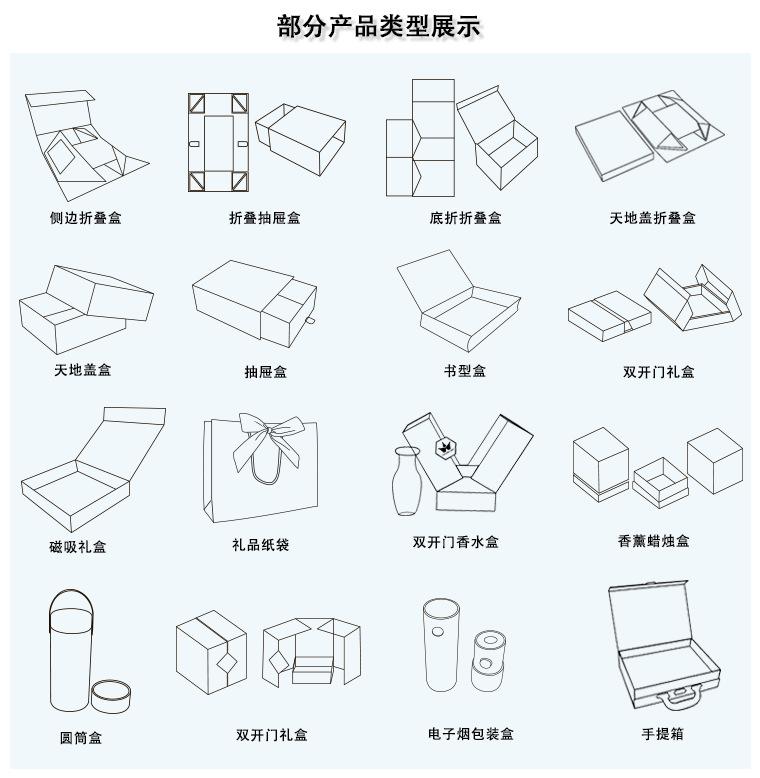 部分产品类型展示

侧边折叠盒

折叠抽屉盒

底折折叠盒

天地盖折叠盒

天地盖盒

抽屉盒

书型盒

双开门礼盒

磁吸礼盒

礼品纸袋

双开门香水盒

香薰蜡烛盒

圆筒盒

双开门礼盒

电子烟包装盒

手提箱