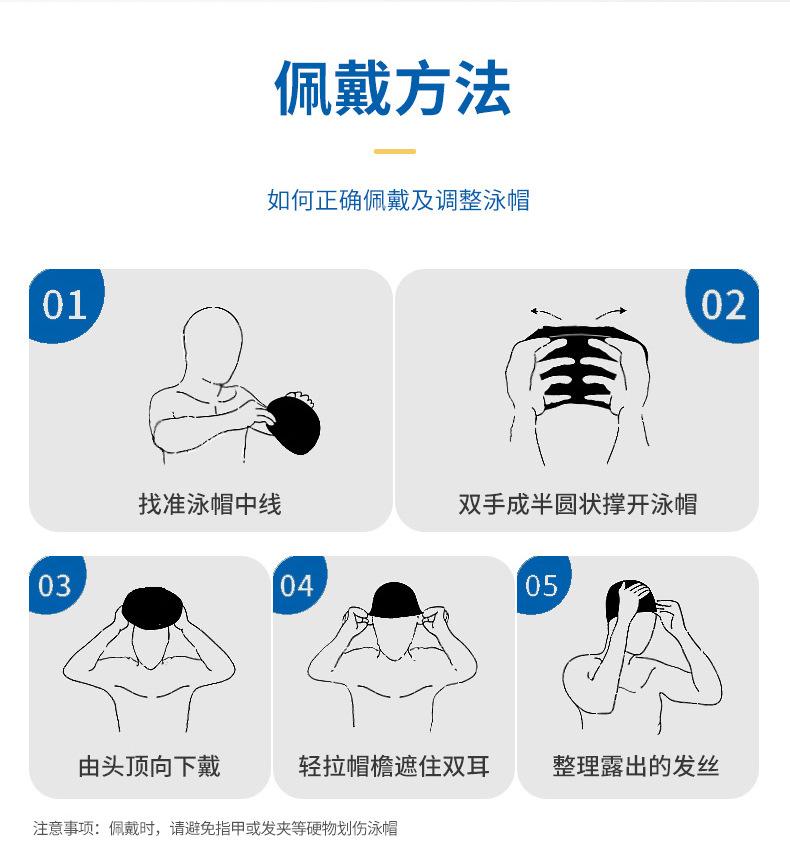 佩戴方法

如何正确佩戴及调整泳帽

01
找准泳帽中线

02
双手成半圆状撑开泳帽

03
由头顶向下戴

04
轻拉帽檐遮住双耳

05
整理露出的发丝

注意事项：佩戴时，请避免指甲或发夹等硬物划伤泳帽