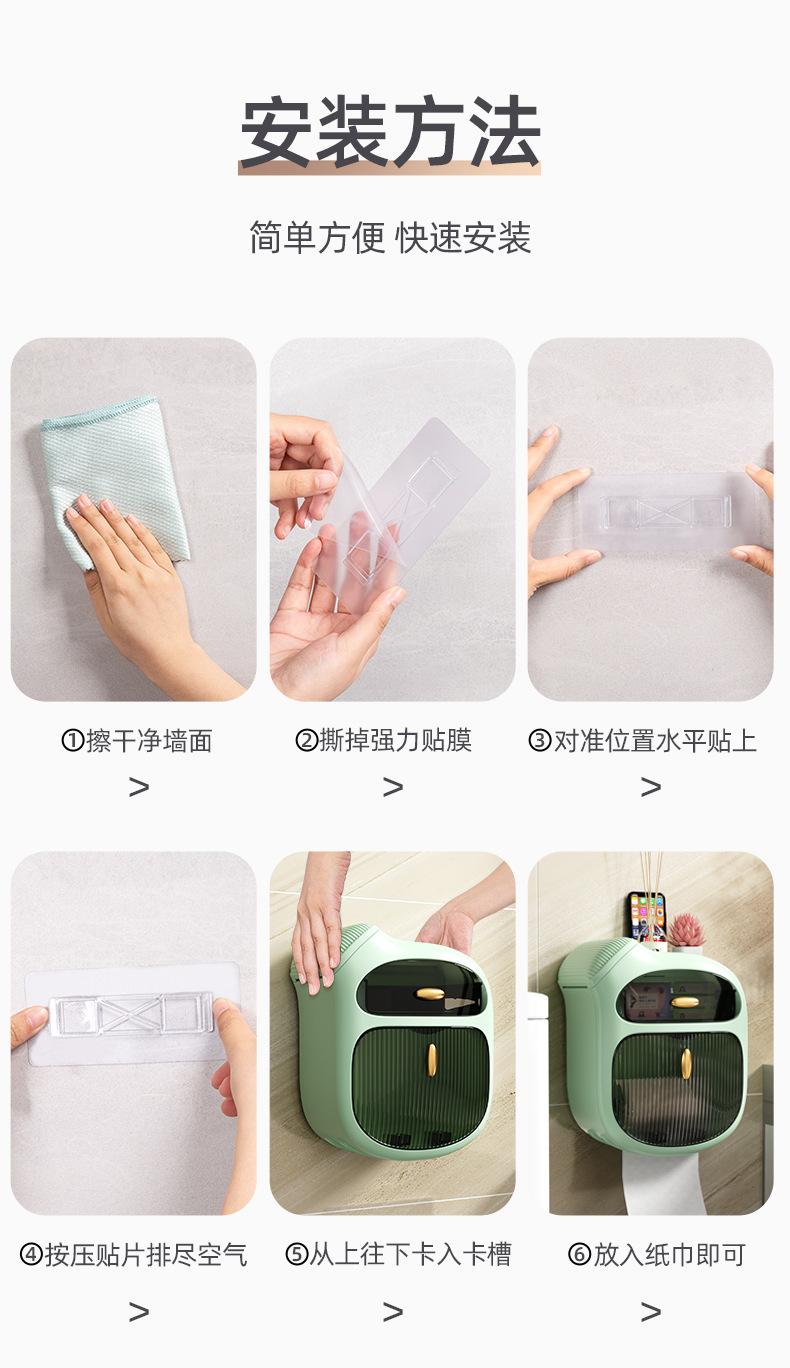 安装方法

简单方便 快速安装

①擦干净墙面
>

②撕掉强力贴膜
>

③对准位置水平贴上
>

④按压贴片排尽空气
>

⑤从上往下卡入卡槽
>

⑥放入纸巾即可
>