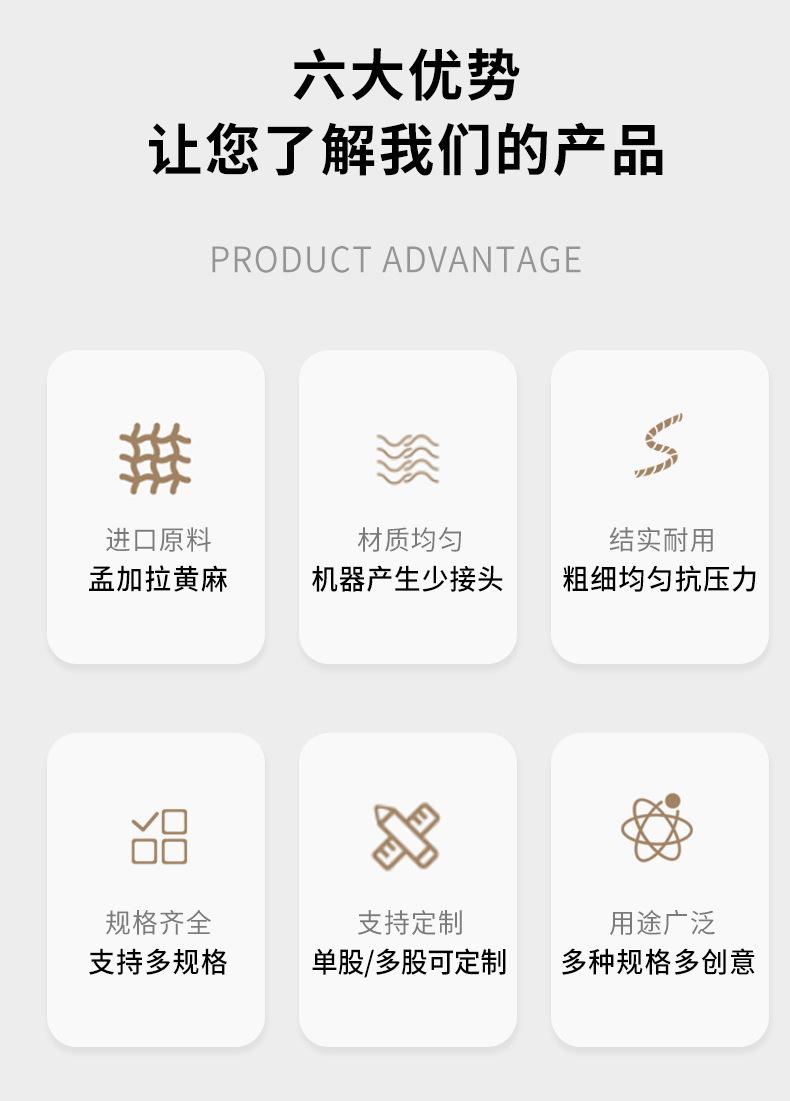 六大优势
让您了解我们的产品

PRODUCT ADVANTAGE

进口原料
孟加拉黄麻

材质均匀
机器产生少接头

结实耐用
粗细均匀抗压力

规格齐全
支持多规格

支持定制
单股/多股可定制

用途广泛
多种规格多创意