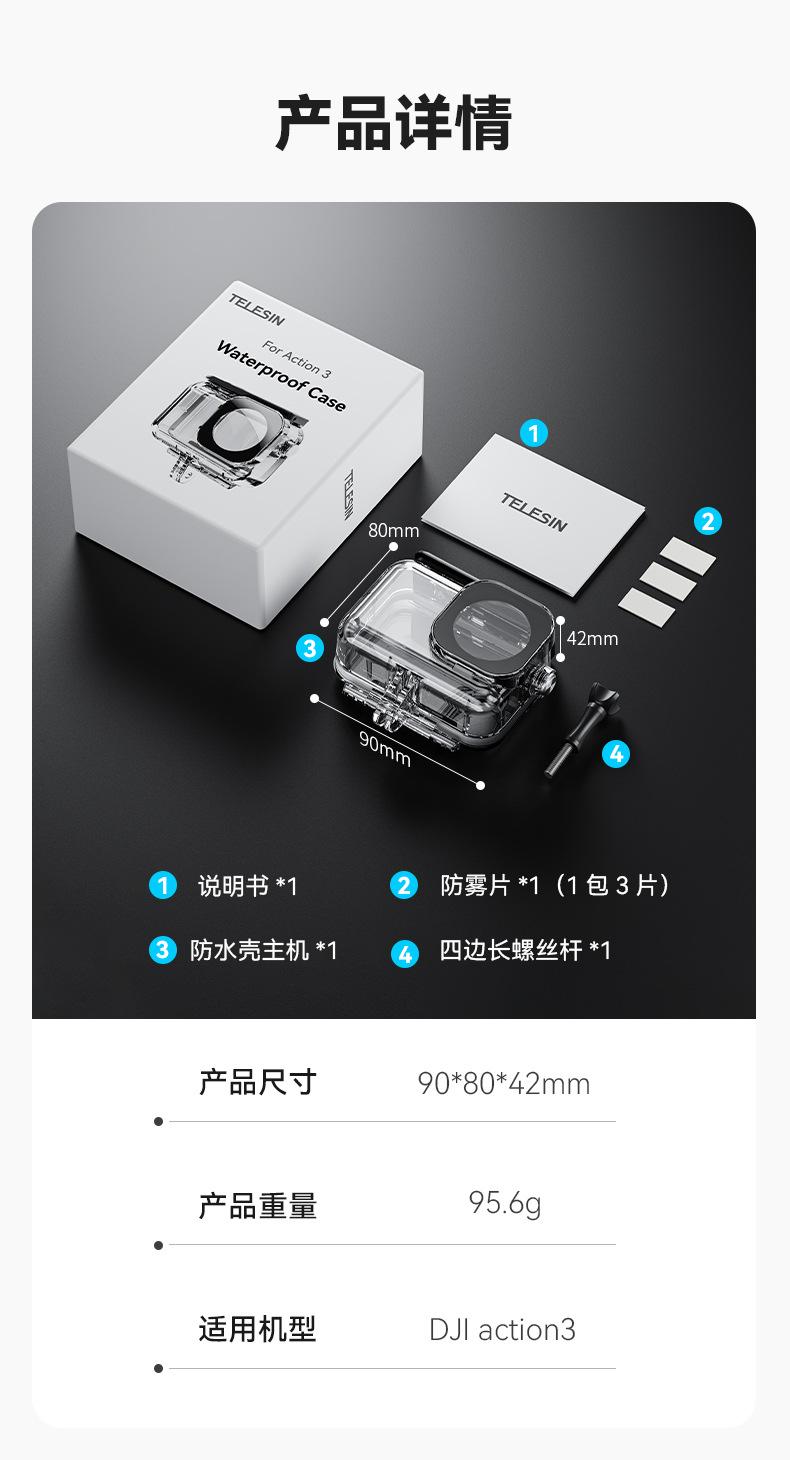 产品详情

TELESIN
For Action 3
Waterproof Case
TELESIN

1
TELESIN
2
80mm
3
42mm
90mm
4

1 说明书 *1
2 防雾片 *1（1 包 3 片）
3 防水壳主机 *1
4 四边长螺丝杆 *1

| 产品尺寸 | 90*80*42mm |
|---|---|
| 产品重量 | 95.6g |
| 适用机型 | DJI action3 |