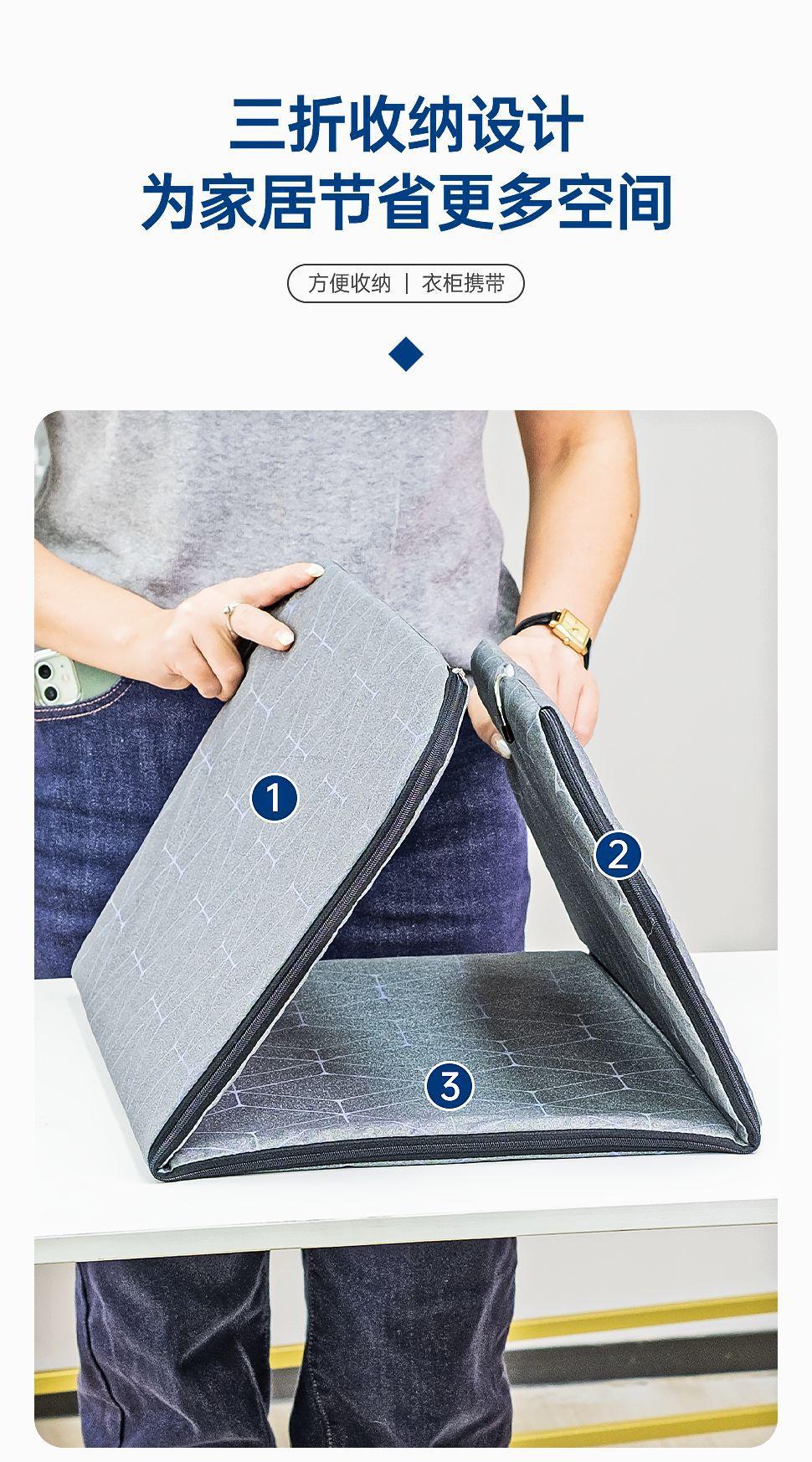 三折收纳设计
为家居节省更多空间

方便收纳 | 衣柜携带

1

2

3