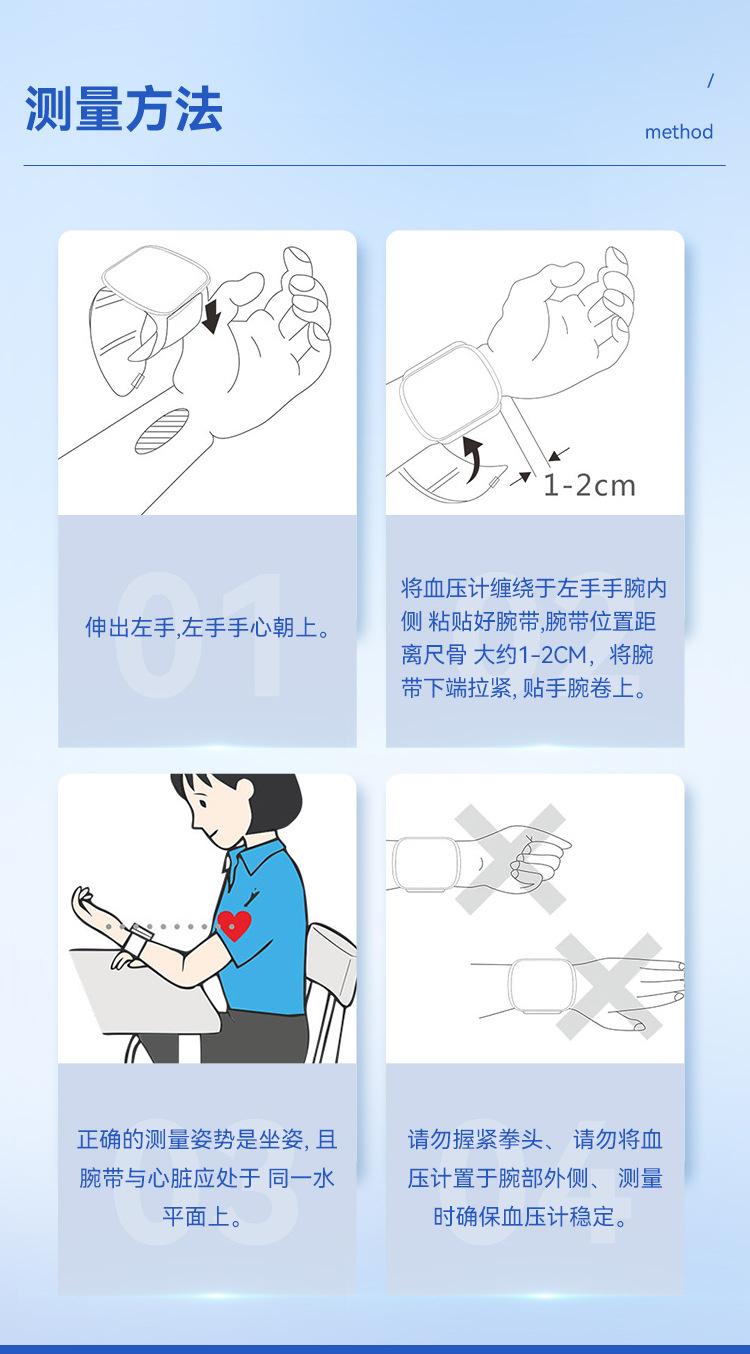 测量方法

/
method

1-2cm

01

伸出左手,左手手心朝上。

02

将血压计缠绕于左手手腕内侧 粘贴好腕带,腕带位置距离尺骨 大约1-2CM，将腕带下端拉紧, 贴手腕卷上。

03

正确的测量姿势是坐姿, 且腕带与心脏应处于 同一水平面上。

04

请勿握紧拳头、 请勿将血压计置于腕部外侧、 测量时确保血压计稳定。