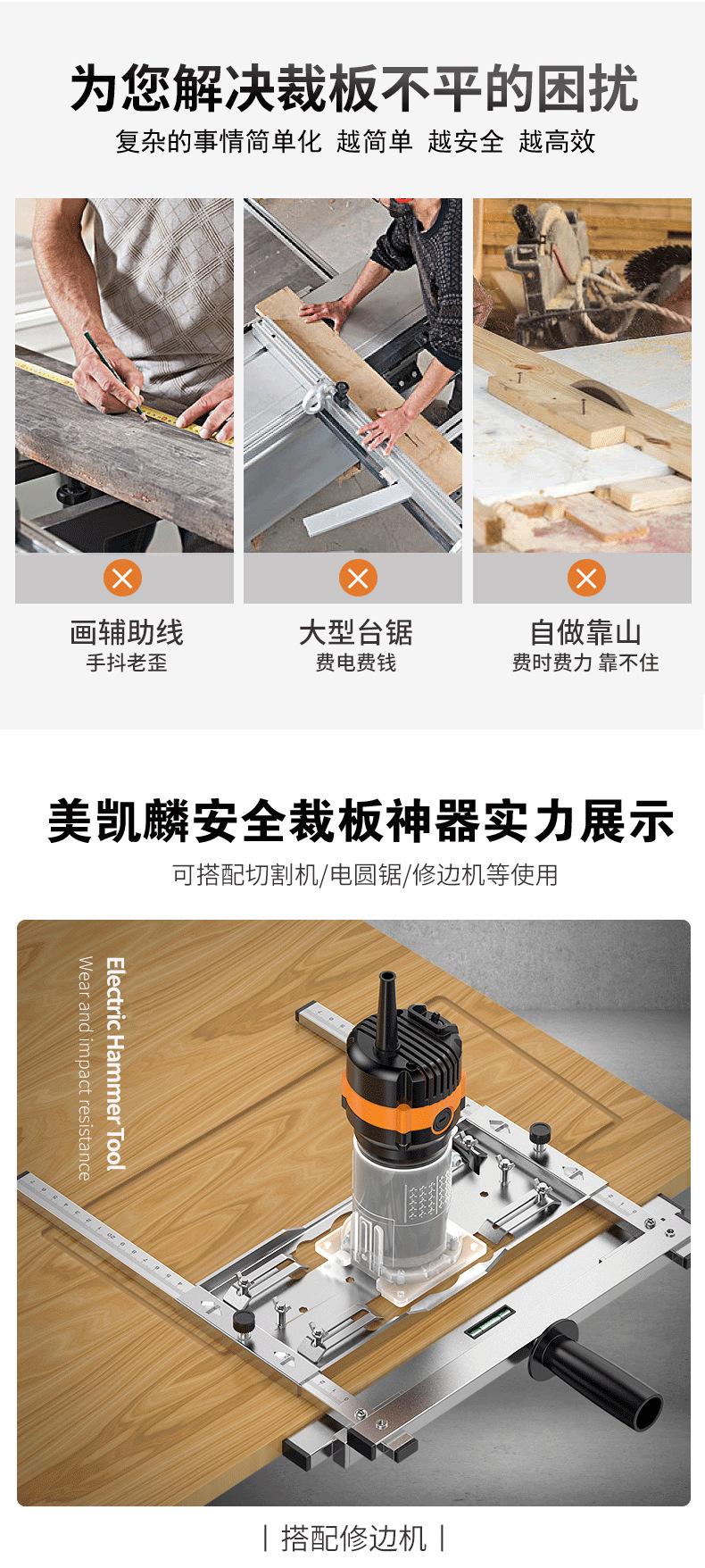 为您解决裁板不平的困扰

复杂的事情简单化 越简单 越安全 越高效

画辅助线
手抖老歪

大型台锯
费电费钱

自做靠山
费时费力 靠不住

美凯麟安全裁板神器实力展示

可搭配切割机/电圆锯/修边机等使用

Electric Hammer Tool
Wear and impact resistance

| 搭配修边机 |