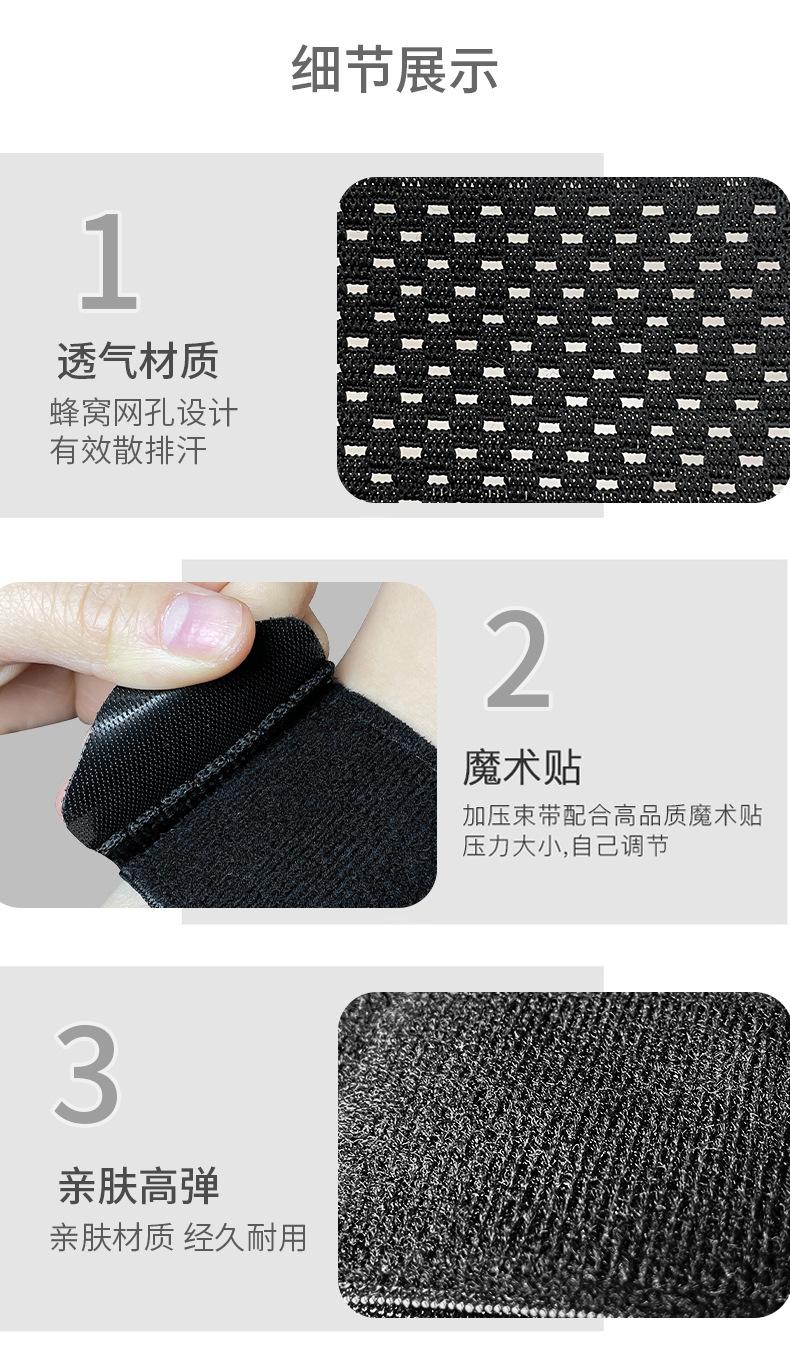 细节展示

1

透气材质

蜂窝网孔设计
有效散排汗

2

魔术贴

加压束带配合高品质魔术贴
压力大小,自己调节

3

亲肤高弹

亲肤材质 经久耐用