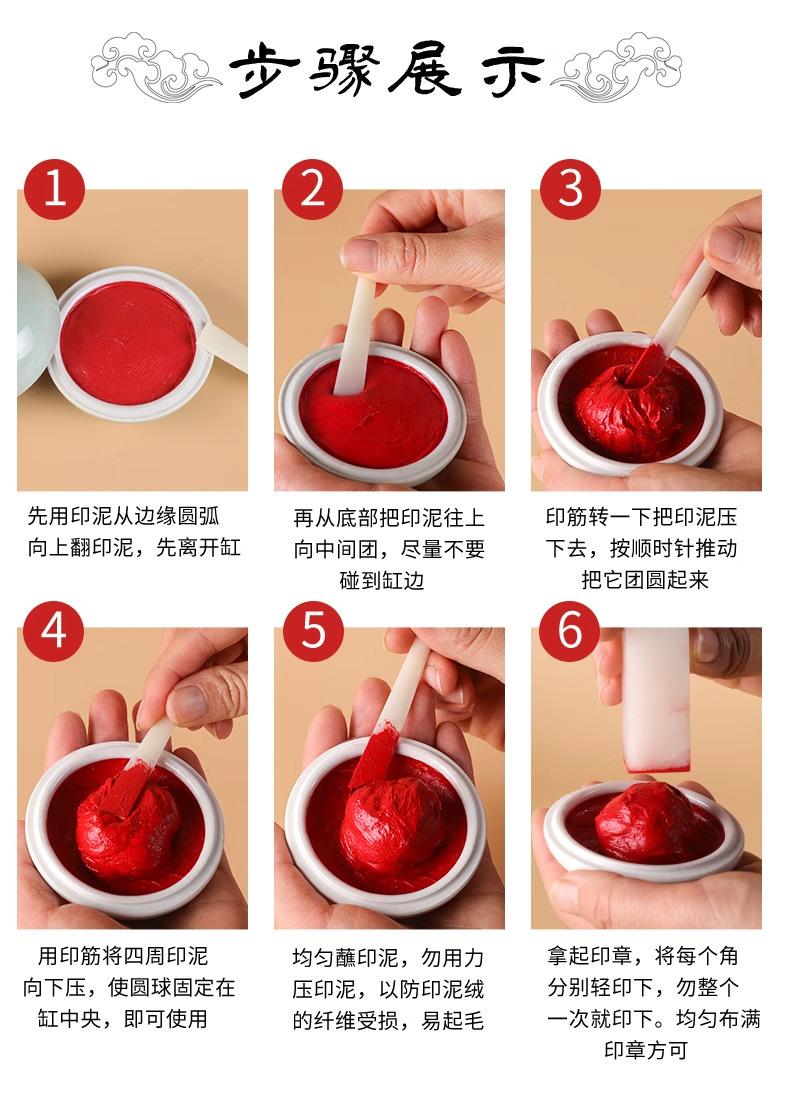 步骤展示

1

先用印泥从边缘圆弧向上翻印泥，先离开缸

2

再从底部把印泥往上向中间团，尽量不要碰到缸边

3

印筋转一下把印泥压下去，按顺时针推动把它团圆起来

4

用印筋将四周印泥向下压，使圆球固定在缸中央，即可使用

5

均匀蘸印泥，勿用力压印泥，以防印泥绒的纤维受损，易起毛

6

拿起印章，将每个角分别轻印下，勿整个一次就印下。均匀布满印章方可