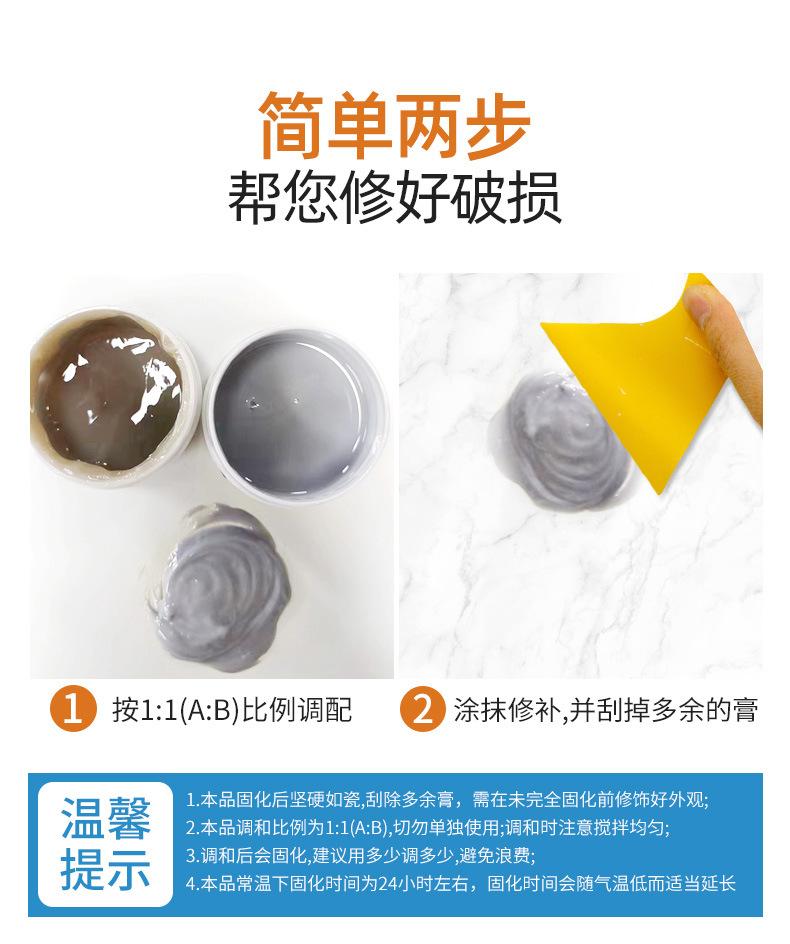 简单两步
帮您修好破损

1 按1:1(A:B)比例调配

2 涂抹修补,并刮掉多余的膏

温馨提示

1.本品固化后坚硬如瓷,刮除多余膏，需在未完全固化前修饰好外观;
2.本品调和比例为1:1(A:B),切勿单独使用;调和时注意搅拌均匀;
3.调和后会固化,建议用多少调多少,避免浪费;
4.本品常温下固化时间为24小时左右，固化时间会随气温低而适当延长