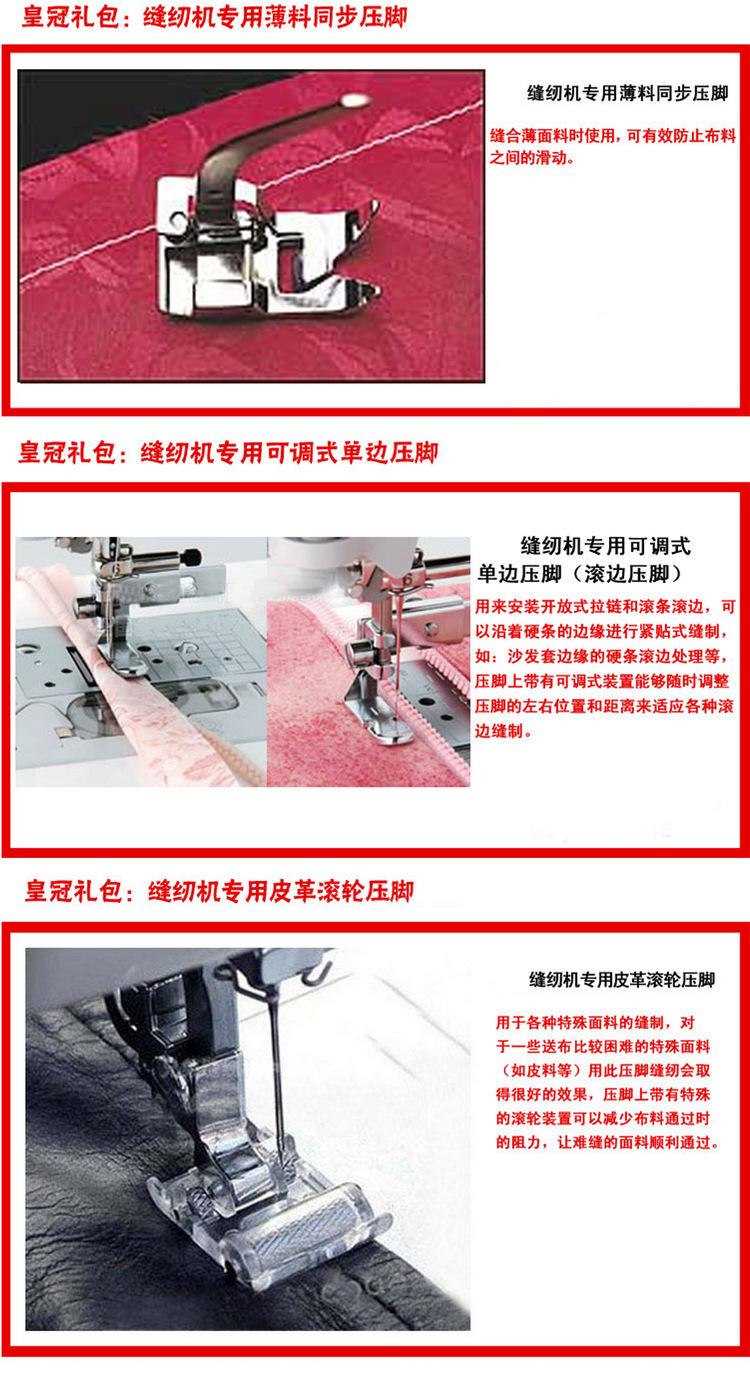 皇冠礼包：缝纫机专用薄料同步压脚

缝纫机专用薄料同步压脚

缝合薄面料时使用，可有效防止布料之间的滑动。

皇冠礼包：缝纫机专用可调式单边压脚

缝纫机专用可调式单边压脚（滚边压脚）

用来安装开放式拉链和滚条滚边，可以沿着硬条的边缘进行紧贴式缝制，如：沙发套边缘的硬条滚边处理等，压脚上带有可调式装置能够随时调整压脚的左右位置和距离来适应各种滚边缝制。

皇冠礼包：缝纫机专用皮革滚轮压脚

缝纫机专用皮革滚轮压脚

用于各种特殊面料的缝制，对于一些送布比较困难的特殊面料（如皮料等）用此压脚缝纫会取得很好的效果，压脚上带有特殊的滚轮装置可以减少布料通过时的阻力，让难缝的面料顺利通过。