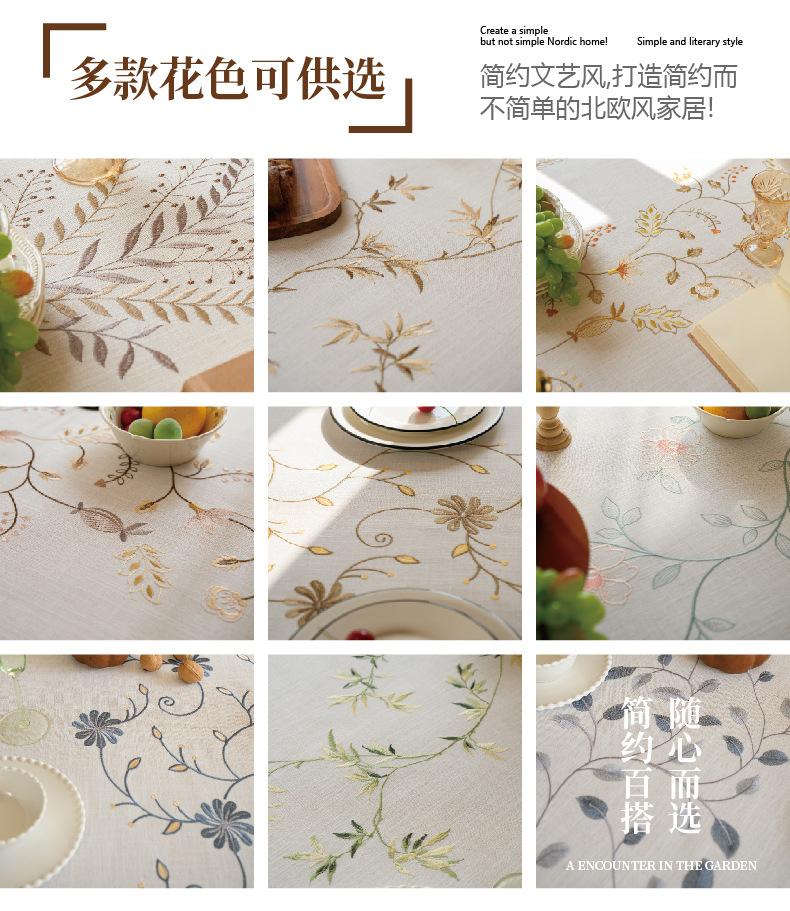 多款花色可供选

Create a simple but not simple Nordic home!

Simple and literary style

简约文艺风,打造简约而不简单的北欧风家居!

随心而选

简约百搭

A ENCOUNTER IN THE GARDEN