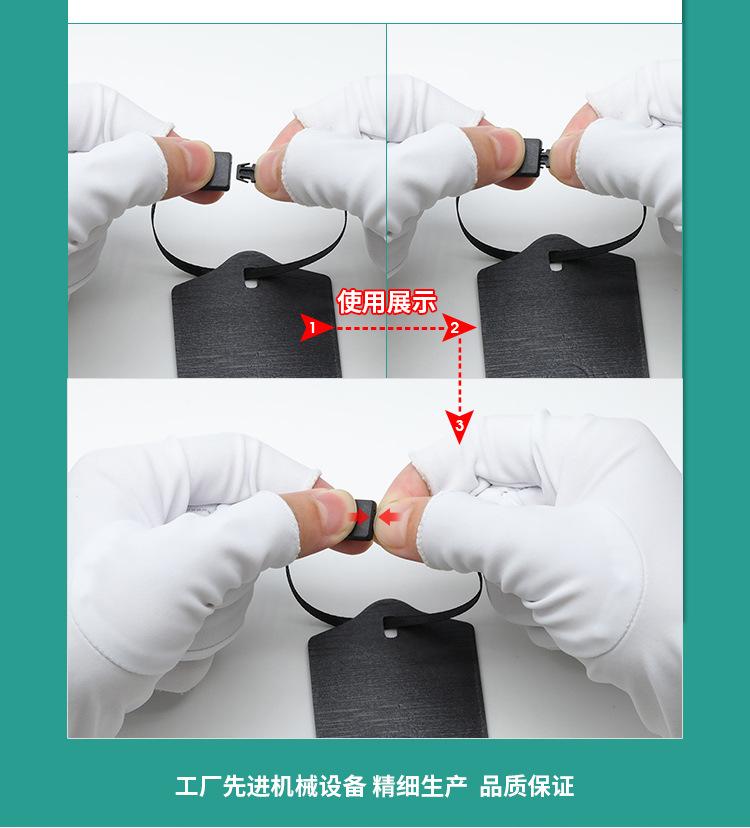 使用展示

1

2

3

工厂先进机械设备 精细生产 品质保证