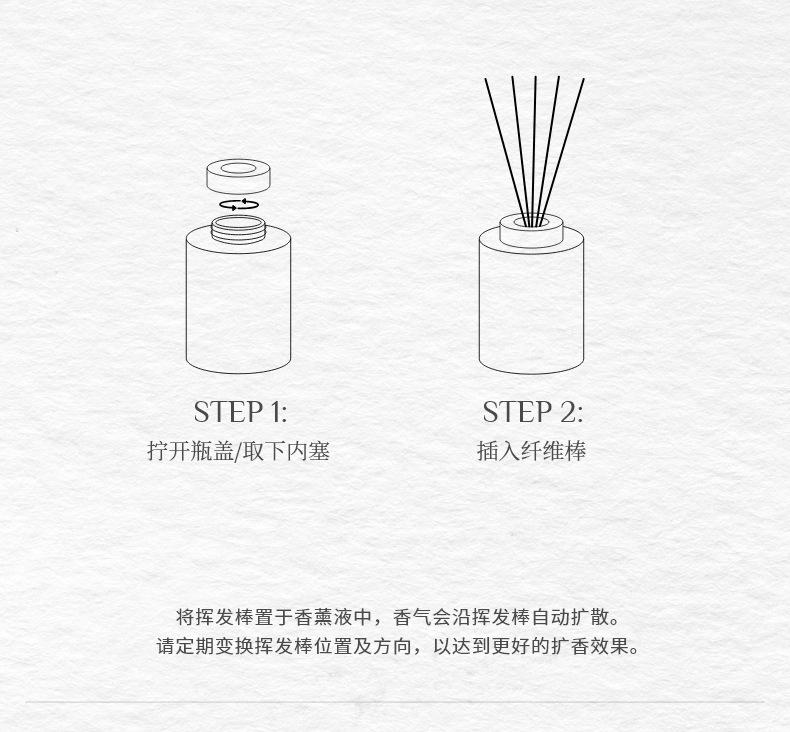 STEP 1:
拧开瓶盖/取下内塞

STEP 2:
插入纤维棒

将挥发棒置于香薰液中，香气会沿挥发棒自动扩散。
请定期变换挥发棒位置及方向，以达到更好的扩香效果。