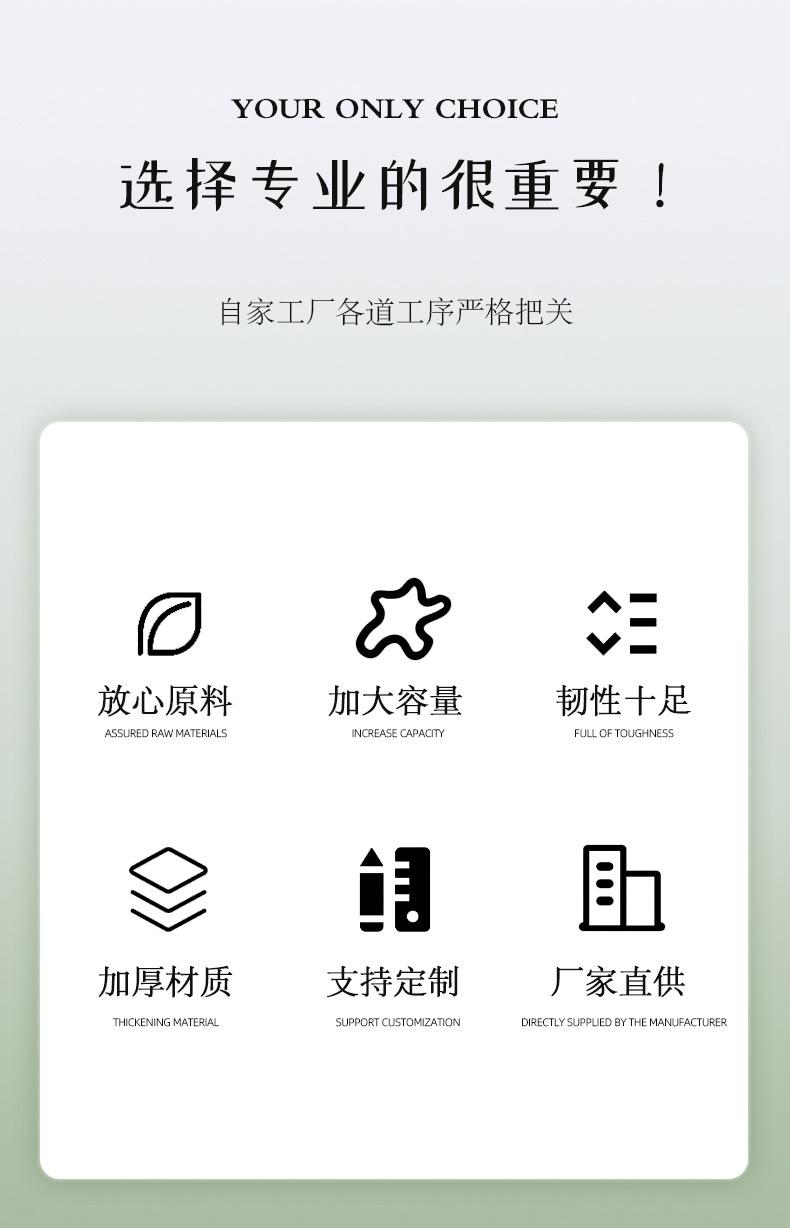 YOUR ONLY CHOICE

选择专业的很重要！

自家工厂各道工序严格把关

放心原料
ASSURED RAW MATERIALS

加大容量
INCREASE CAPACITY

韧性十足
FULL OF TOUGHNESS

加厚材质
THICKENING MATERIAL

支持定制
SUPPORT CUSTOMIZATION

厂家直供
DIRECTLY SUPPLIED BY THE MANUFACTURER