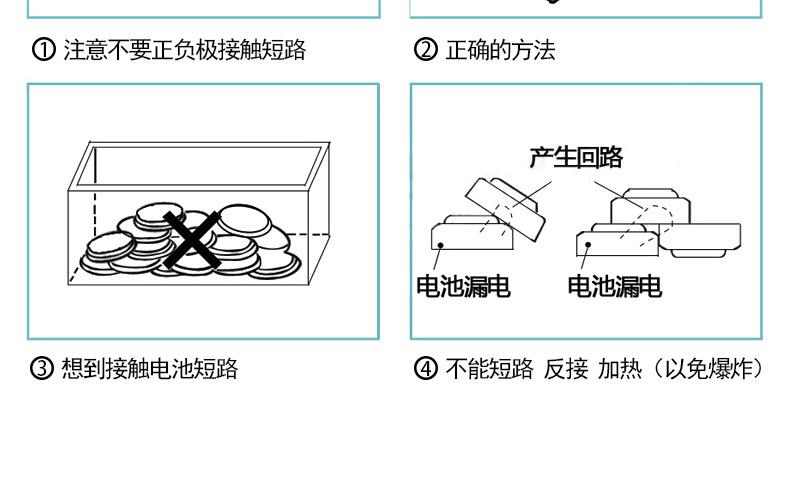 ① 注意不要正负极接触短路

② 正确的方法

产生回路

电池漏电

电池漏电

③ 想到接触电池短路

④ 不能短路 反接 加热（以免爆炸）