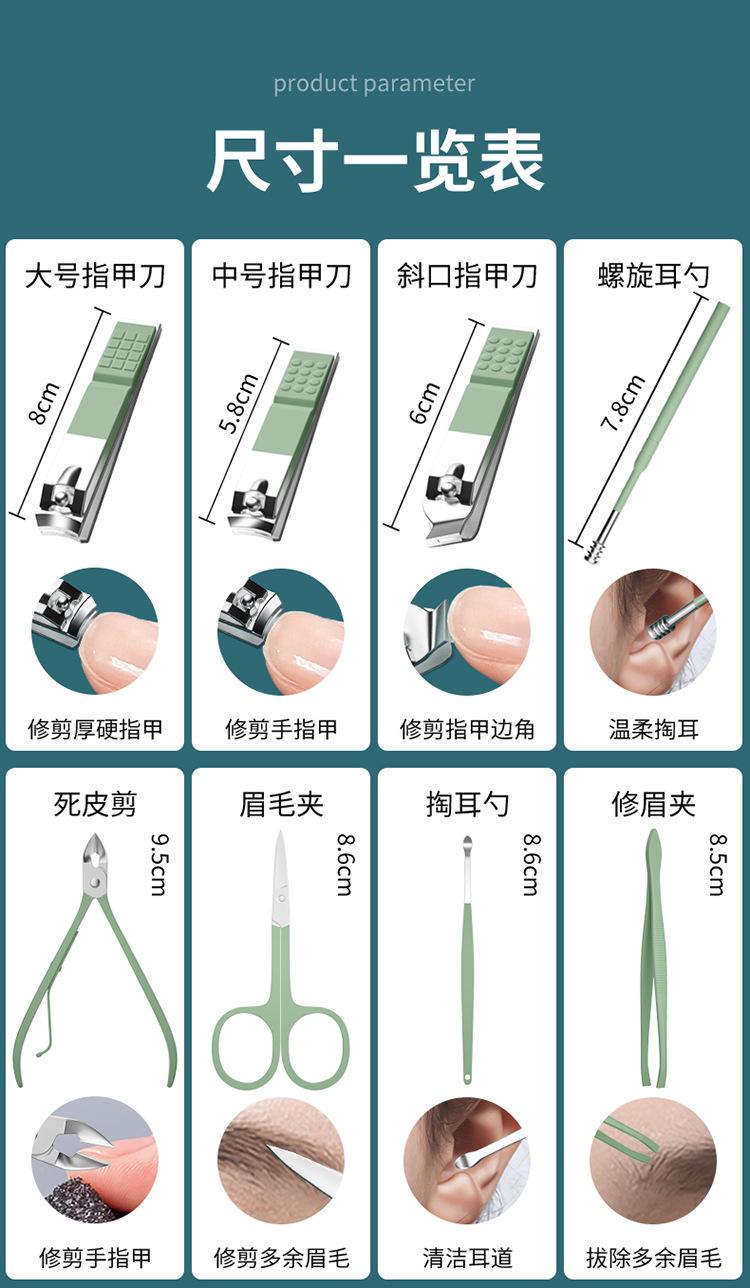 product parameter

尺寸一览表

大号指甲刀

8cm

修剪厚硬指甲

中号指甲刀

5.8cm

修剪手指甲

斜口指甲刀

6cm

修剪指甲边角

螺旋耳勺

7.8cm

温柔掏耳

死皮剪

9.5cm

修剪手指甲

眉毛夹

8.6cm

修剪多余眉毛

掏耳勺

8.6cm

清洁耳道

修眉夹

8.5cm

拔除多余眉毛