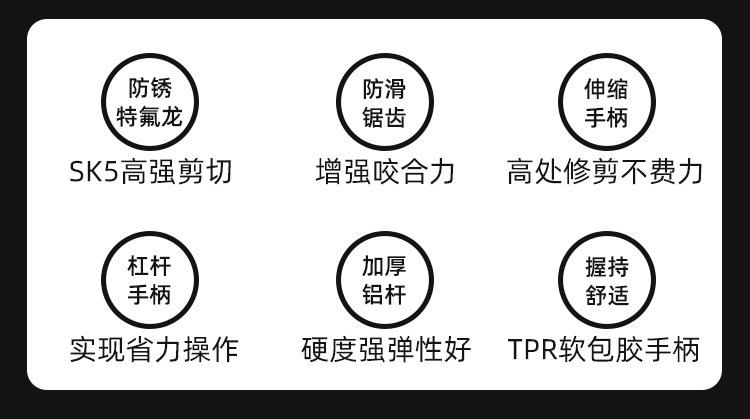 防锈
特氟龙

SK5高强剪切

防滑
锯齿

增强咬合力

伸缩
手柄

高处修剪不费力

杠杆
手柄

实现省力操作

加厚
铝杆

硬度强弹性好

握持
舒适

TPR软包胶手柄