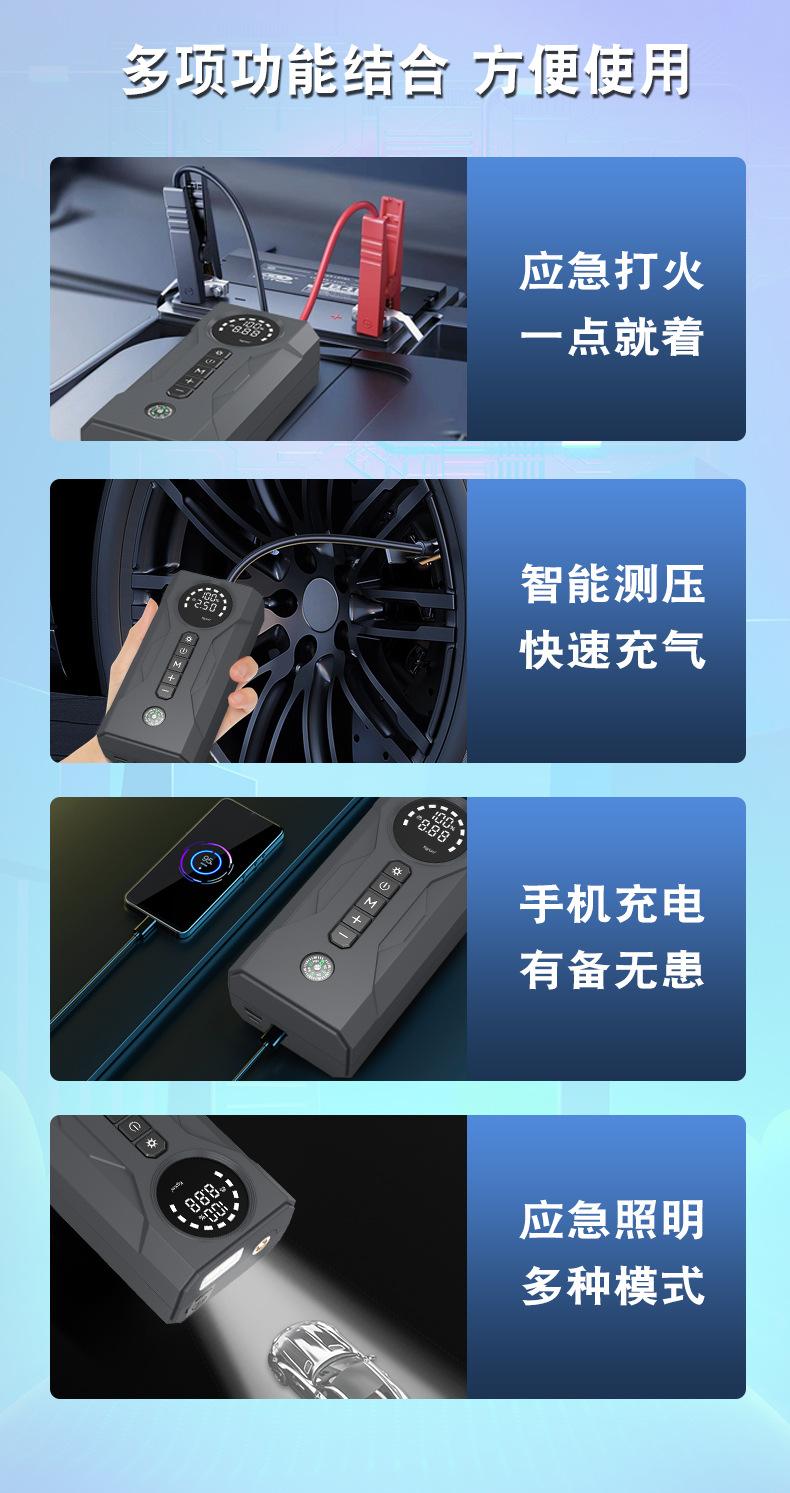 多项功能结合 方便使用

应急打火
一点就着

智能测压
快速充气

手机充电
有备无患

应急照明
多种模式