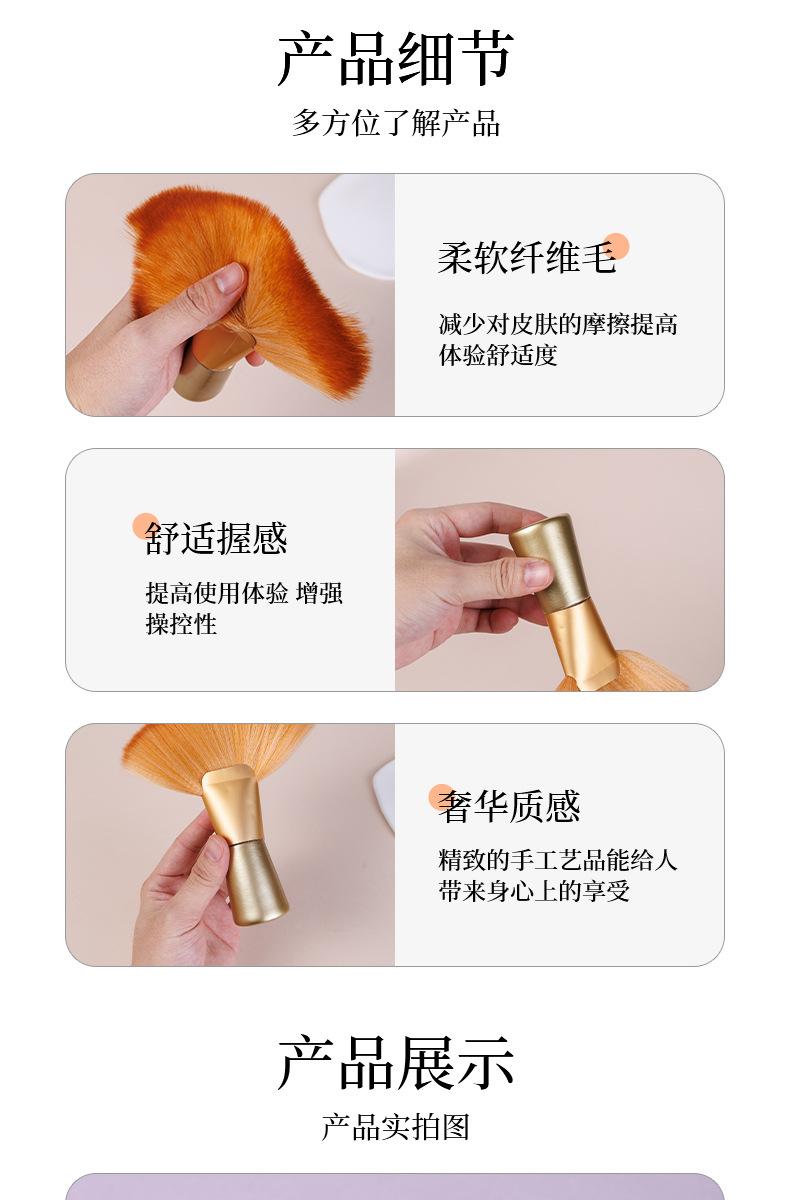 产品细节
多方位了解产品

柔软纤维毛
减少对皮肤的摩擦提高体验舒适度

舒适握感
提高使用体验 增强操控性

奢华质感
精致的手工艺品能给人带来身心上的享受

产品展示
产品实拍图