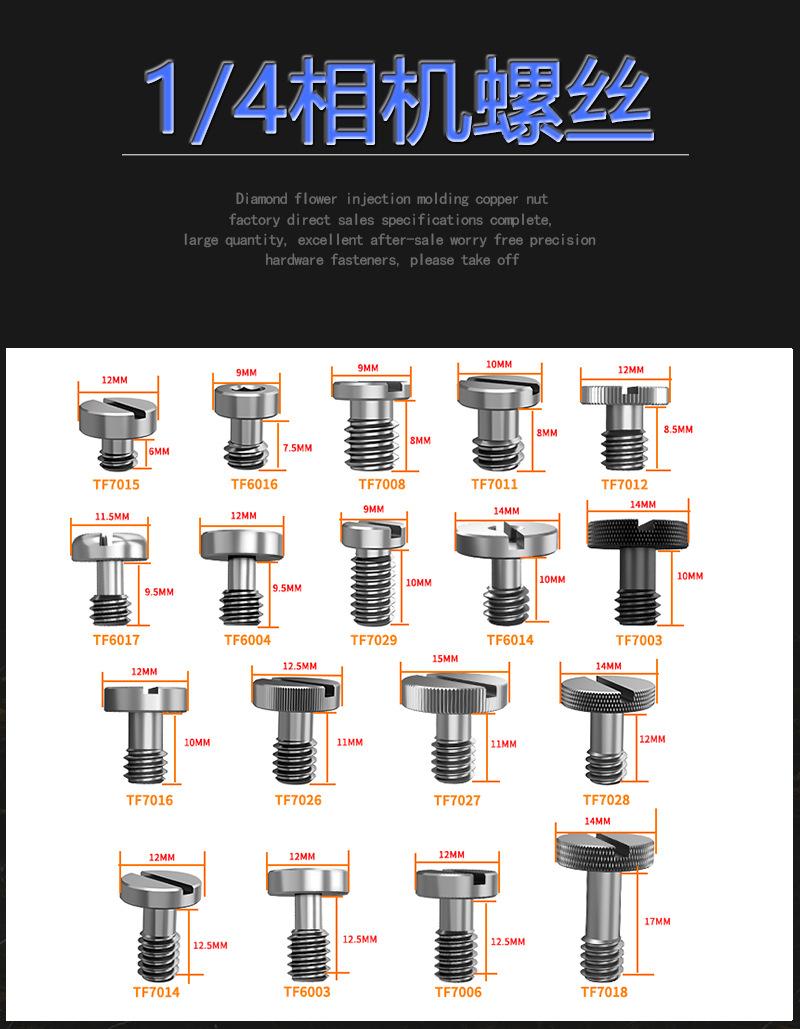 1/4相机螺丝

Diamond flower injection molding copper nut factory direct sales specifications complete, large quantity, excellent after-sale worry free precision hardware fasteners, please take off

12MM
6MM
TF7015

9MM
7.5MM
TF6016

9MM
8MM
TF7008

10MM
8MM
TF7011

12MM
8.5MM
TF7012

11.5MM
9.5MM
TF6017

12MM
9.5MM
TF6004

9MM
10MM
TF7029

14MM
10MM
TF6014

14MM
10MM
TF7003

12MM
10MM
TF7016

12.5MM
11MM
TF7026

15MM
11MM
TF7027

14MM
12MM
TF7028

12MM
12.5MM
TF7014

12MM
12.5MM
TF6003

12MM
12.5MM
TF7006

14MM
17MM
TF7018