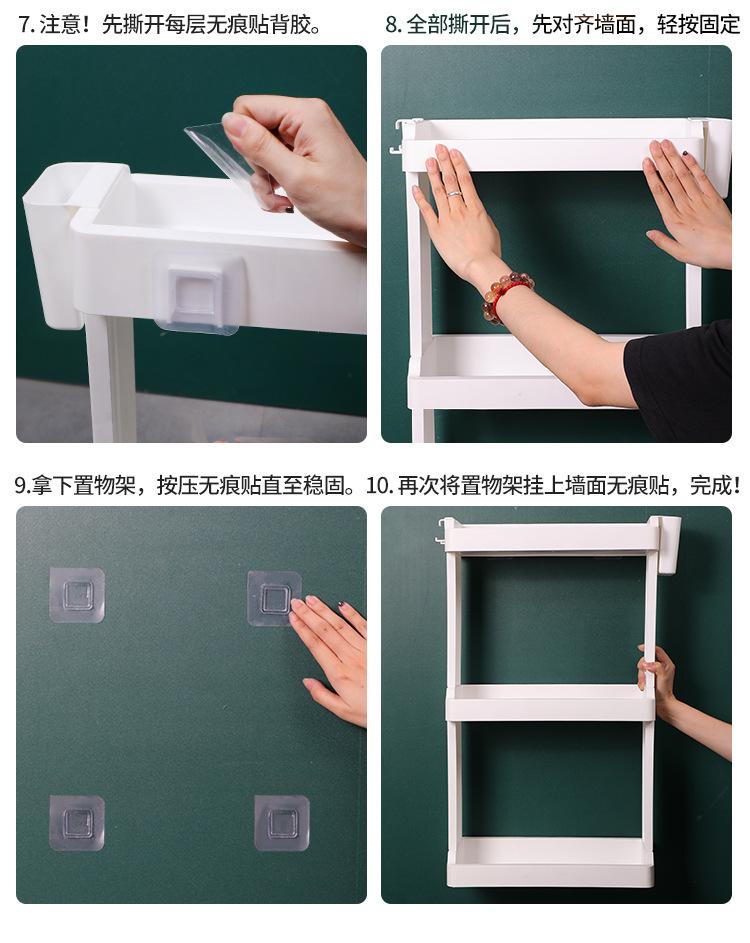 7. 注意！先撕开每层无痕贴背胶。

8. 全部撕开后，先对齐墙面，轻按固定

9.拿下置物架，按压无痕贴直至稳固。

10. 再次将置物架挂上墙面无痕贴，完成！