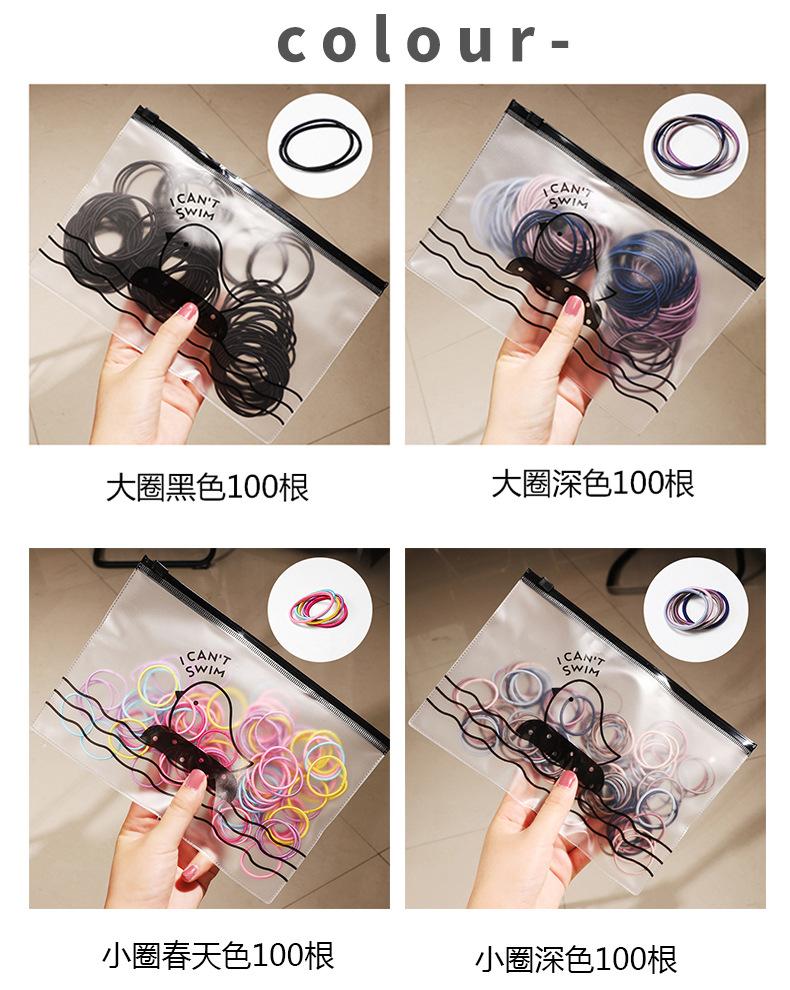 colour-

I CAN'T SWIM

大圈黑色100根

I CAN'T SWIM

大圈深色100根

I CAN'T SWIM

小圈春天色100根

I CAN'T SWIM

小圈深色100根