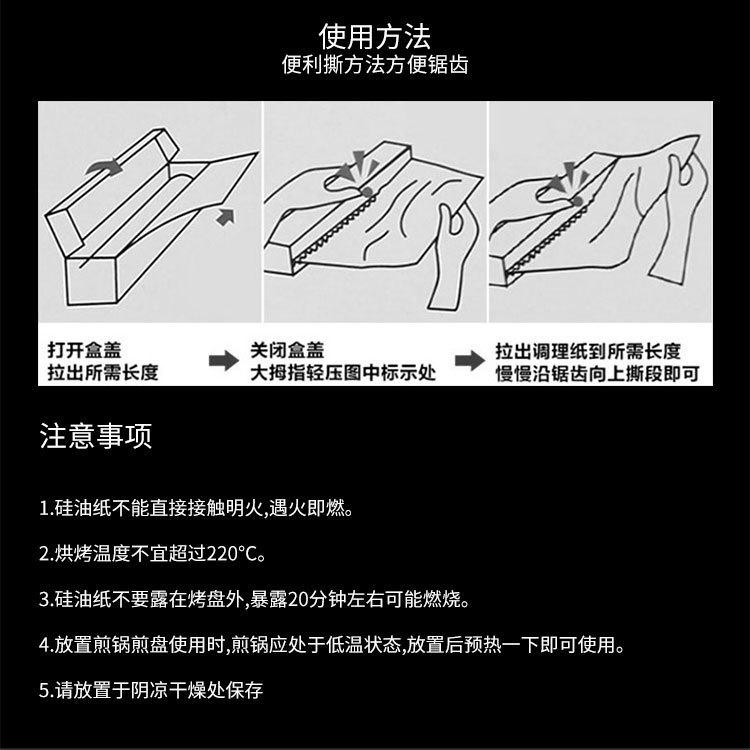 使用方法
便利撕方法方便锯齿

打开盒盖
拉出所需长度

关闭盒盖
大拇指轻压图中标示处

拉出调理纸到所需长度
慢慢沿锯齿向上撕段即可

注意事项

1.硅油纸不能直接接触明火,遇火即燃。

2.烘烤温度不宜超过220°C。

3.硅油纸不要露在烤盘外,暴露20分钟左右可能燃烧。

4.放置煎锅煎盘使用时,煎锅应处于低温状态,放置后预热一下即可使用。

5.请放置于阴凉干燥处保存