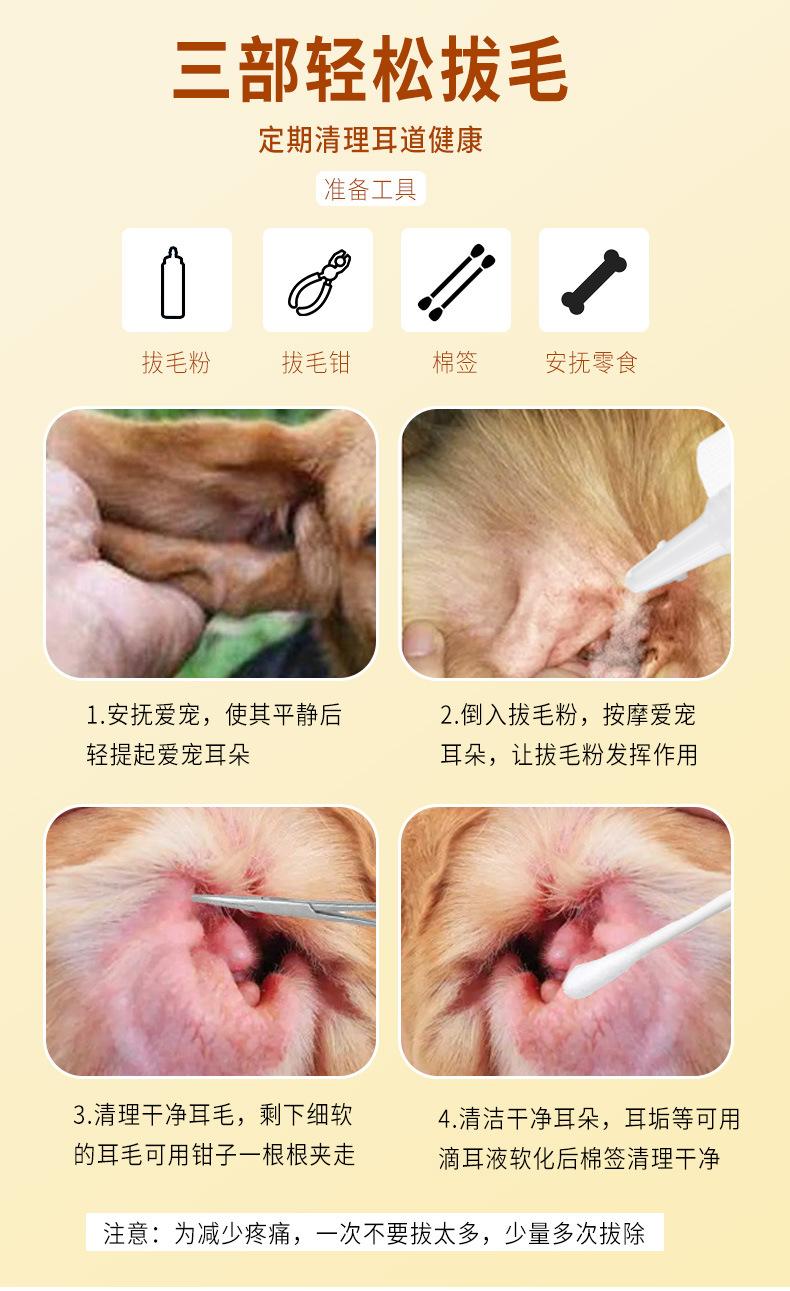 三部轻松拔毛

定期清理耳道健康

准备工具

拔毛粉

拔毛钳

棉签

安抚零食

1.安抚爱宠，使其平静后轻提起爱宠耳朵

2.倒入拔毛粉，按摩爱宠耳朵，让拔毛粉发挥作用

3.清理干净耳毛，剩下细软的耳毛可用钳子一根根夹走

4.清洁干净耳朵，耳垢等可用滴耳液软化后棉签清理干净

注意：为减少疼痛，一次不要拔太多，少量多次拔除