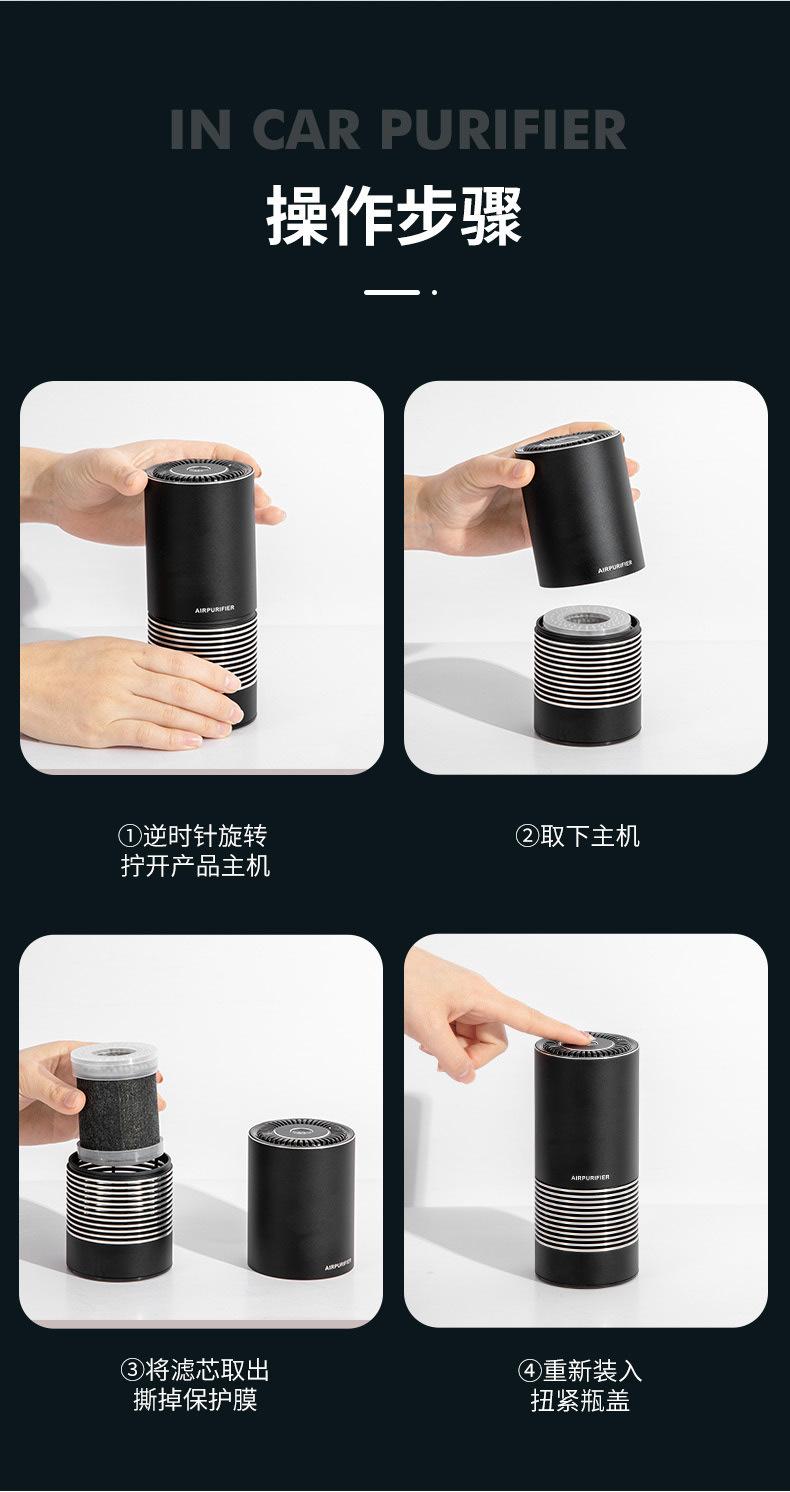 IN CAR PURIFIER

操作步骤

AIRPURIFIER

AIRPURIFIER

①逆时针旋转
拧开产品主机

②取下主机

AIRPURIFIER

AIRPURIFIER

③将滤芯取出
撕掉保护膜

④重新装入
扭紧瓶盖