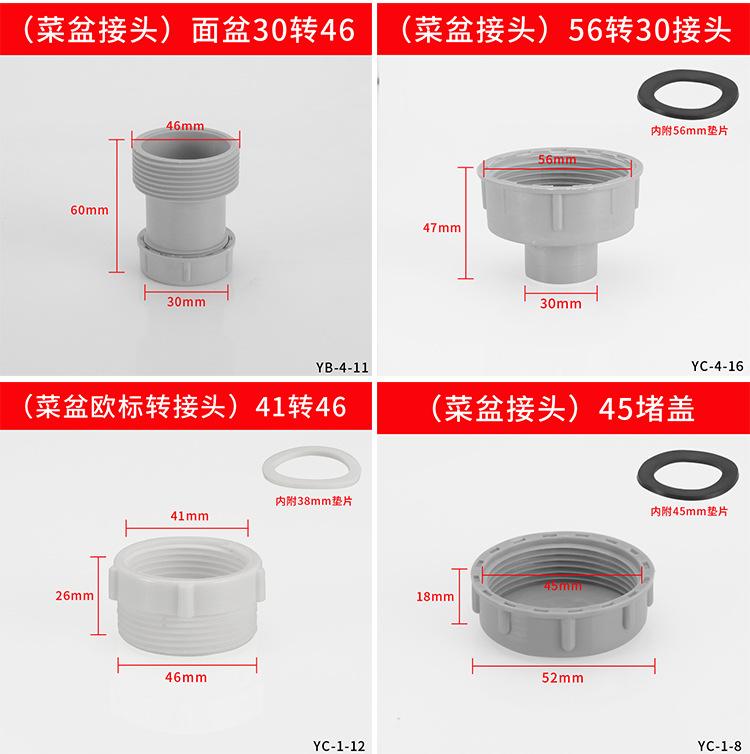 （菜盆接头）面盆30转46

46mm

60mm

30mm

YB-4-11

（菜盆接头）56转30接头

内附56mm垫片

56mm

47mm

30mm

YC-4-16

（菜盆欧标转接头）41转46

内附38mm垫片

41mm

26mm

46mm

YC-1-12

（菜盆接头）45堵盖

内附45mm垫片

45mm

18mm

52mm

YC-1-8