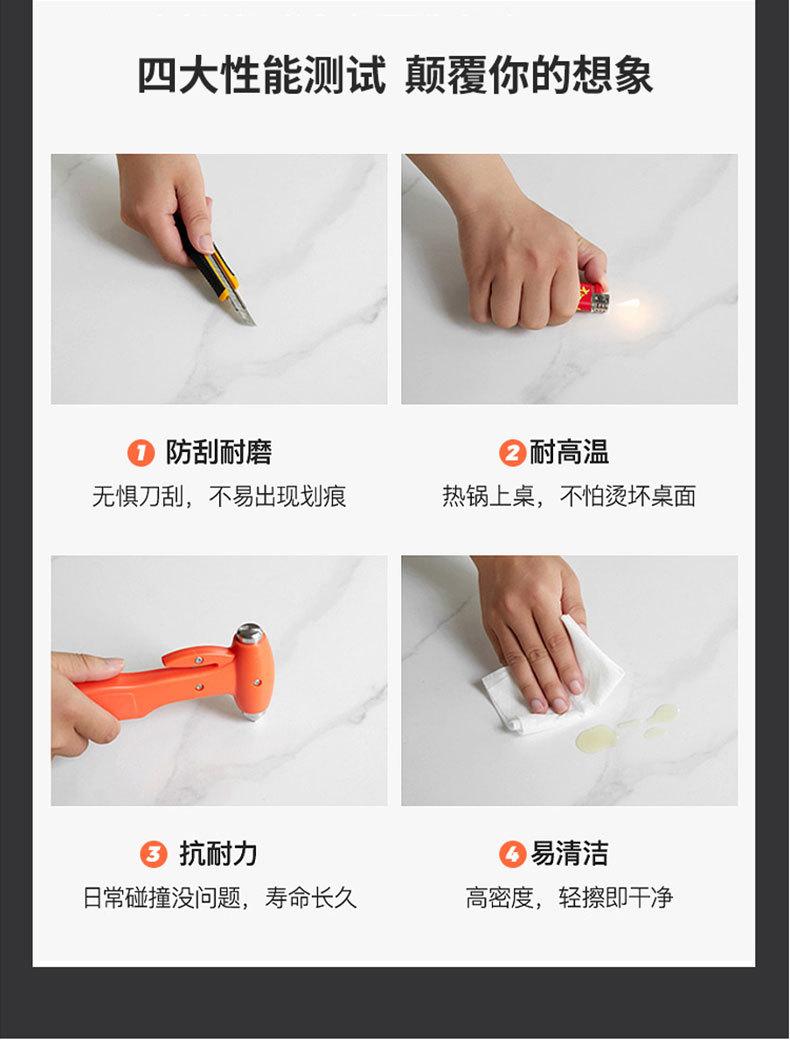 四大性能测试 颠覆你的想象

1 防刮耐磨
无惧刀刮，不易出现划痕

2 耐高温
热锅上桌，不怕烫坏桌面

3 抗耐力
日常碰撞没问题，寿命长久

4 易清洁
高密度，轻擦即干净