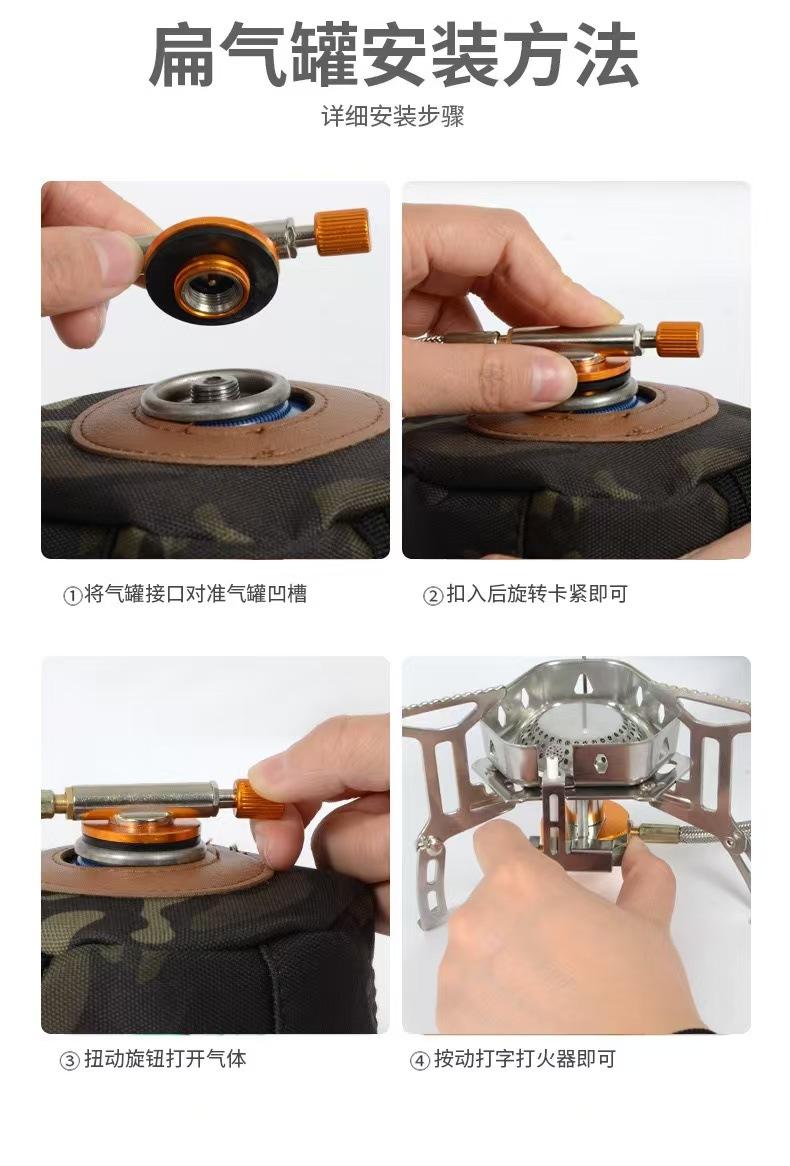 扁气罐安装方法

详细安装步骤

①将气罐接口对准气罐凹槽

②扣入后旋转卡紧即可

③扭动旋钮打开气体

④按动打字打火器即可