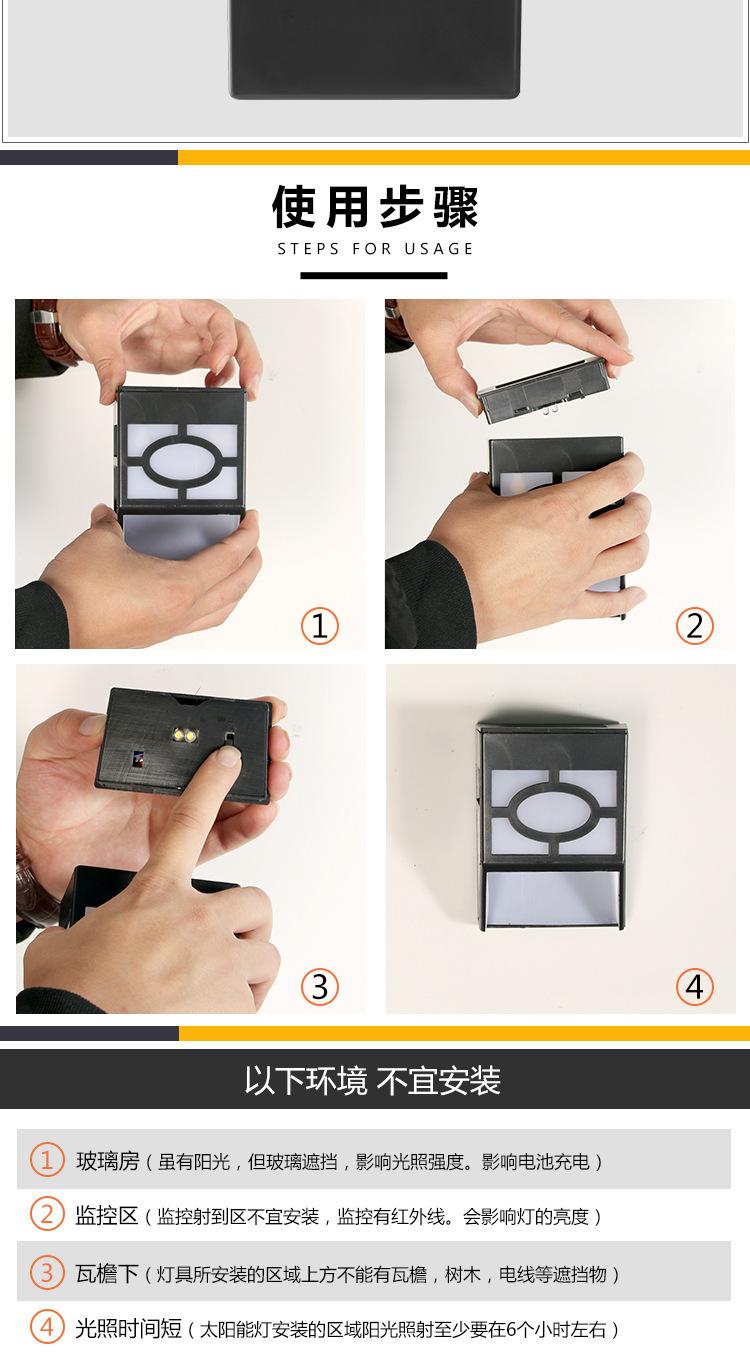 使用步骤
STEPS FOR USAGE

①

②

③

④

以下环境 不宜安装

① 玻璃房（虽有阳光，但玻璃遮挡，影响光照强度。影响电池充电）

② 监控区（监控射到区不宜安装，监控有红外线。会影响灯的亮度）

③ 瓦檐下（灯具所安装的区域上方不能有瓦檐，树木，电线等遮挡物）

④ 光照时间短（太阳能灯安装的区域阳光照射至少要在6个小时左右）