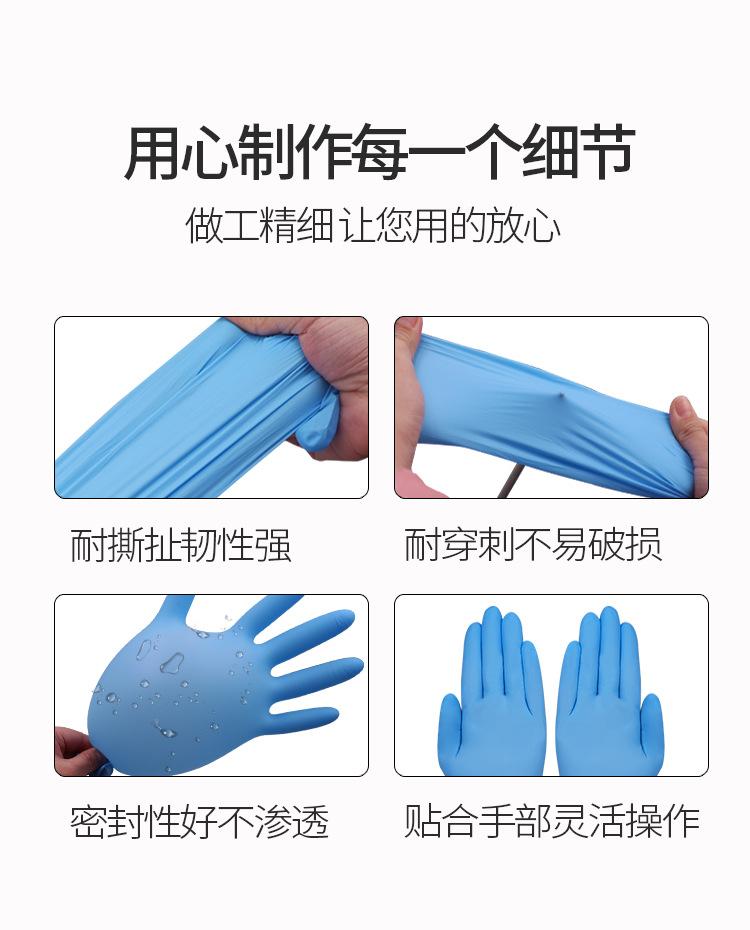 用心制作每一个细节
做工精细 让您用的放心

耐撕扯韧性强

耐穿刺不易破损

密封性好不渗透

贴合手部灵活操作