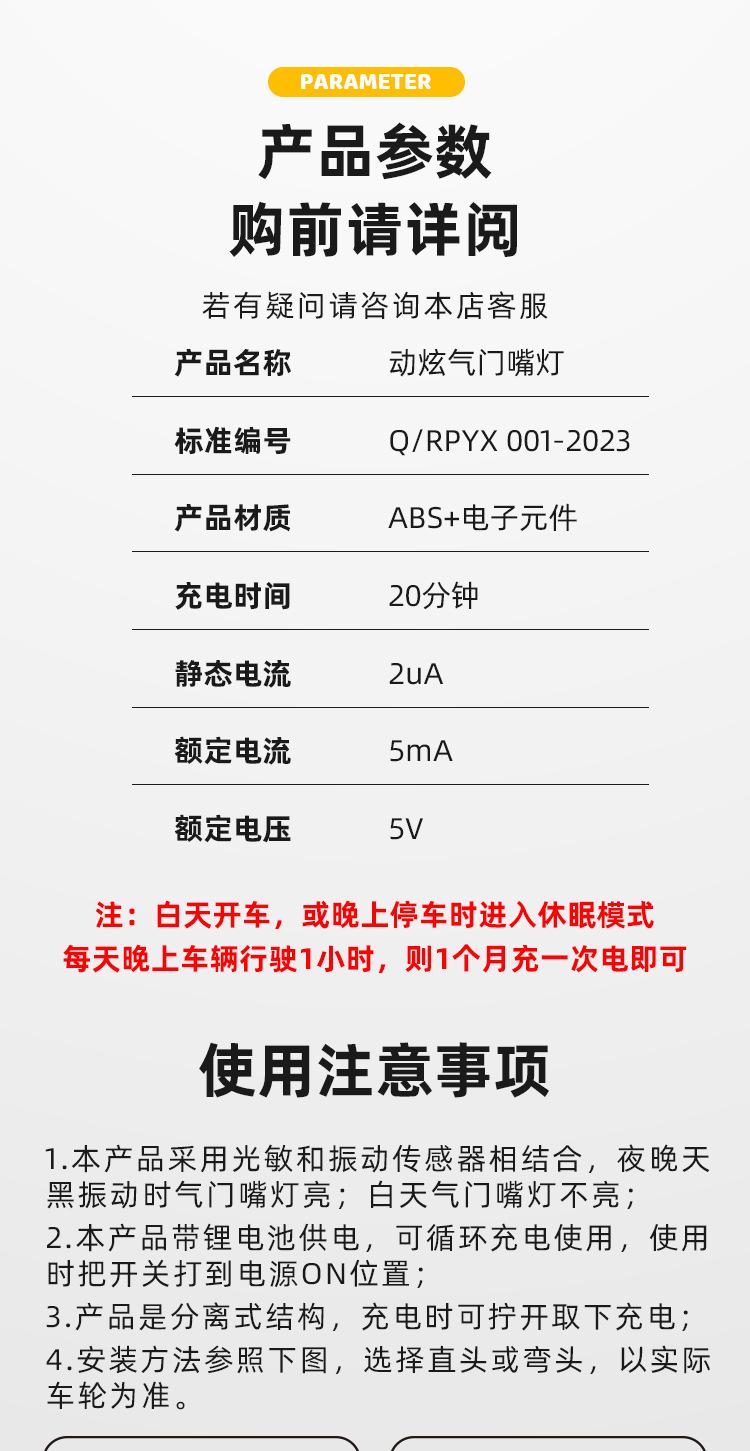 PARAMETER

产品参数
购前请详阅

若有疑问请咨询本店客服

产品名称 动炫气门嘴灯

标准编号 Q/RPYX 001-2023

产品材质 ABS+电子元件

充电时间 20分钟

静态电流 2uA

额定电流 5mA

额定电压 5V

注：白天开车，或晚上停车时进入休眠模式
每天晚上车辆行驶1小时，则1个月充一次电即可

使用注意事项

1.本产品采用光敏和振动传感器相结合，夜晚天黑振动时气门嘴灯亮；白天气门嘴灯不亮；

2.本产品带锂电池供电，可循环充电使用，使用时把开关打到电源ON位置；

3.产品是分离式结构，充电时可拧开取下充电；

4.安装方法参照下图，选择直头或弯头，以实际车轮为准。