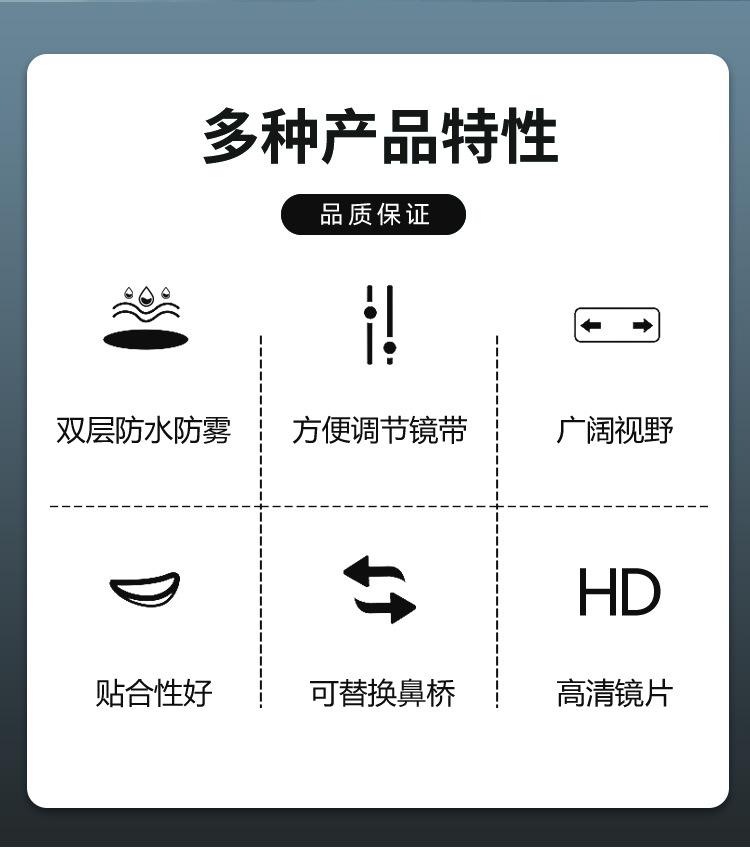 多种产品特性

品质保证

双层防水防雾

方便调节镜带

广阔视野

贴合性好

HD

可替换鼻桥

高清镜片