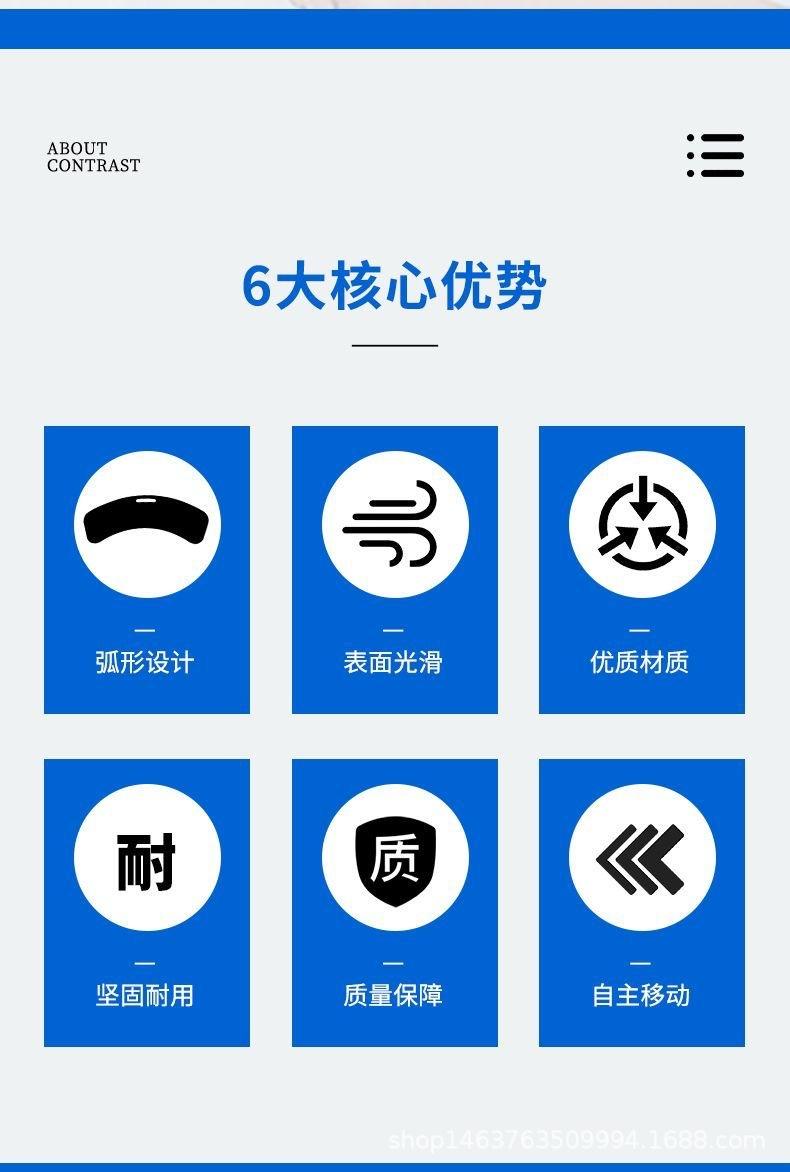 ABOUT
CONTRAST

6大核心优势

弧形设计

表面光滑

优质材质

耐

坚固耐用

质

质量保障

自主移动

shop1463763509994.1688.com