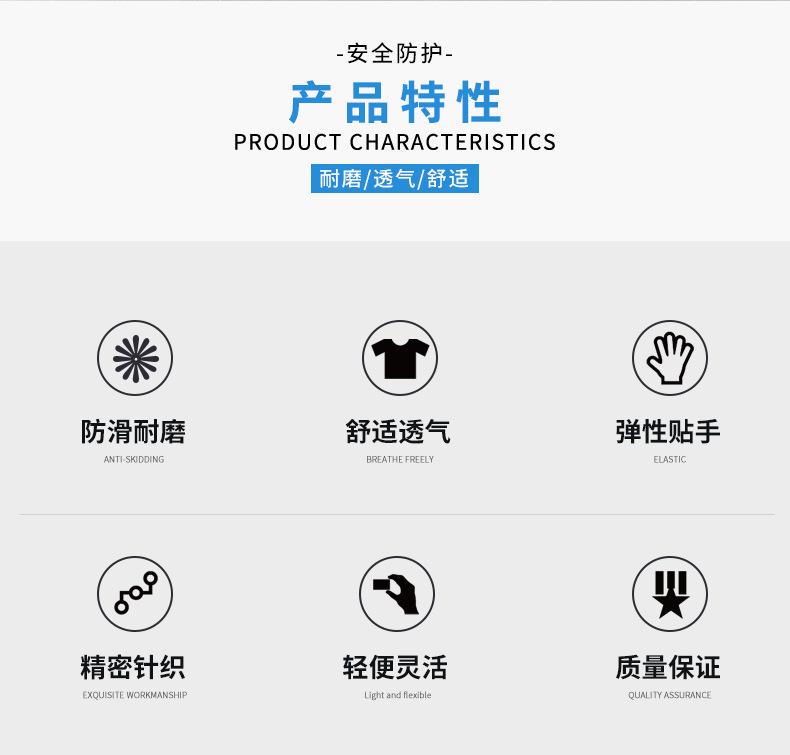 -安全防护-

产品特性

PRODUCT CHARACTERISTICS

耐磨/透气/舒适

防滑耐磨

ANTI-SKIDDING

舒适透气

BREATHE FREELY

弹性贴手

ELASTIC

精密针织

EXQUISITE WORKMANSHIP

轻便灵活

Light and flexible

质量保证

QUALITY ASSURANCE